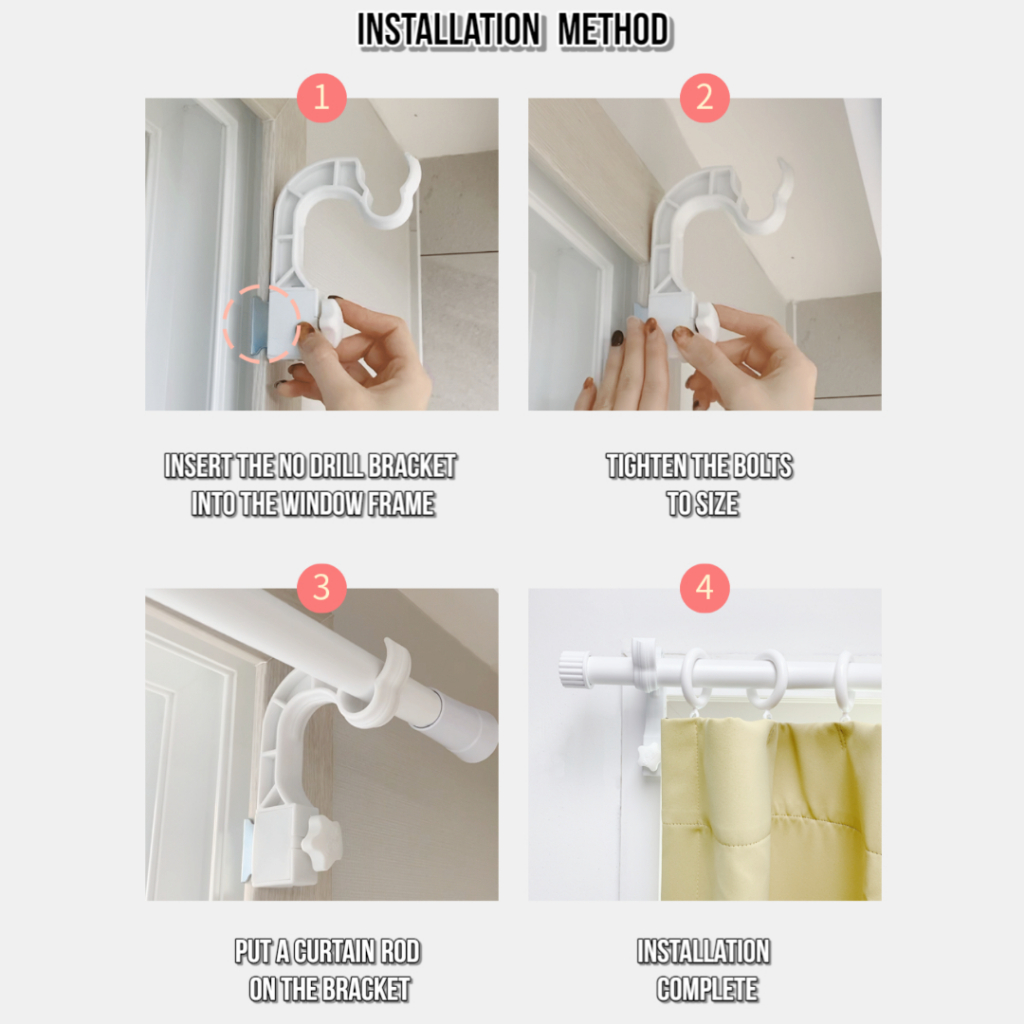 INSTALLATION METHOD

1

INSERT THE NO DRILL BRACKET INTO THE WINDOW FRAME

2

TIGHTEN THE BOLTS TO SIZE

3

PUT A CURTAIN ROD ON THE BRACKET

4

INSTALLATION COMPLETE