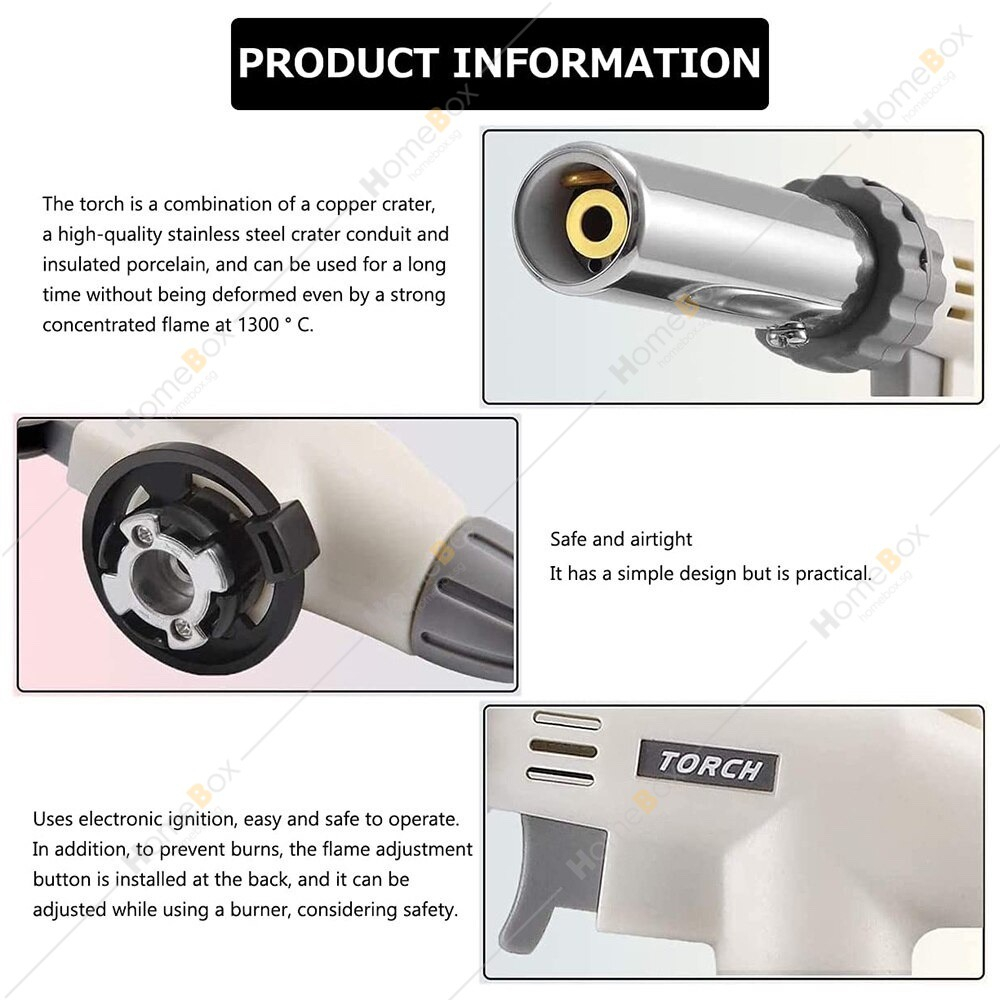 PRODUCT INFORMATION

HomeBox homebox.sg

The torch is a combination of a copper crater, a high-quality stainless steel crater conduit and insulated porcelain, and can be used for a long time without being deformed even by a strong concentrated flame at 1300 ° C.

Safe and airtight
It has a simple design but is practical.

TORCH

Uses electronic ignition, easy and safe to operate. In addition, to prevent burns, the flame adjustment button is installed at the back, and it can be adjusted while using a burner, considering safety.