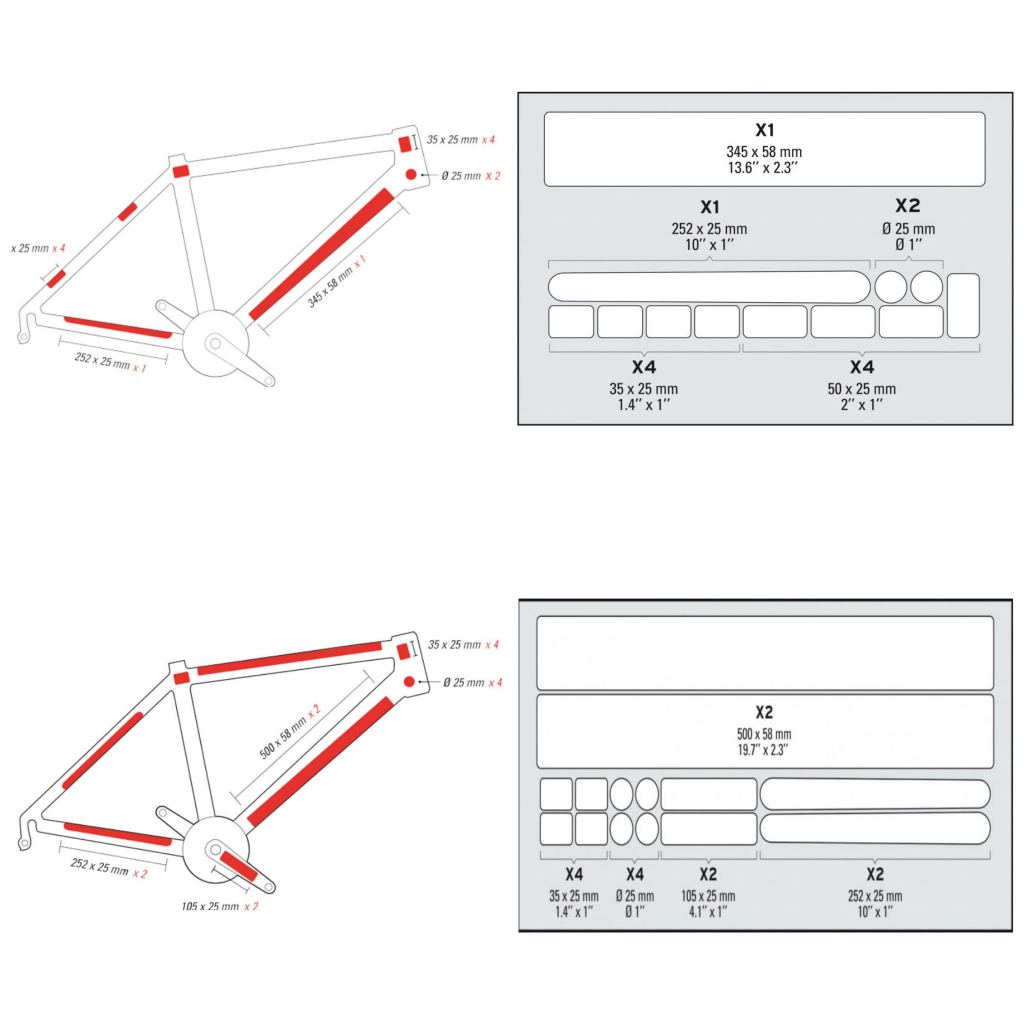 35 x 25 mm x 4

Ø 25 mm x 2

x 25 mm x 4

345 x 58 mm x 1

252 x 25 mm x 1

X1
345 x 58 mm
13.6'' x 2.3''

X1
252 x 25 mm
10'' x 1''

X2
Ø 25 mm
Ø 1''

X4
35 x 25 mm
1.4'' x 1''

X4
50 x 25 mm
2'' x 1''

35 x 25 mm x 4

Ø 25 mm x 4

500 x 58 mm x 2

252 x 25 mm x 2

105 x 25 mm x 2

X2
500 x 58 mm
19.7'' x 2.3''

X4
35 x 25 mm
1.4'' x 1''

X4
Ø 25 mm
Ø 1''

X2
105 x 25 mm
4.1'' x 1''

X2
252 x 25 mm
10'' x 1''