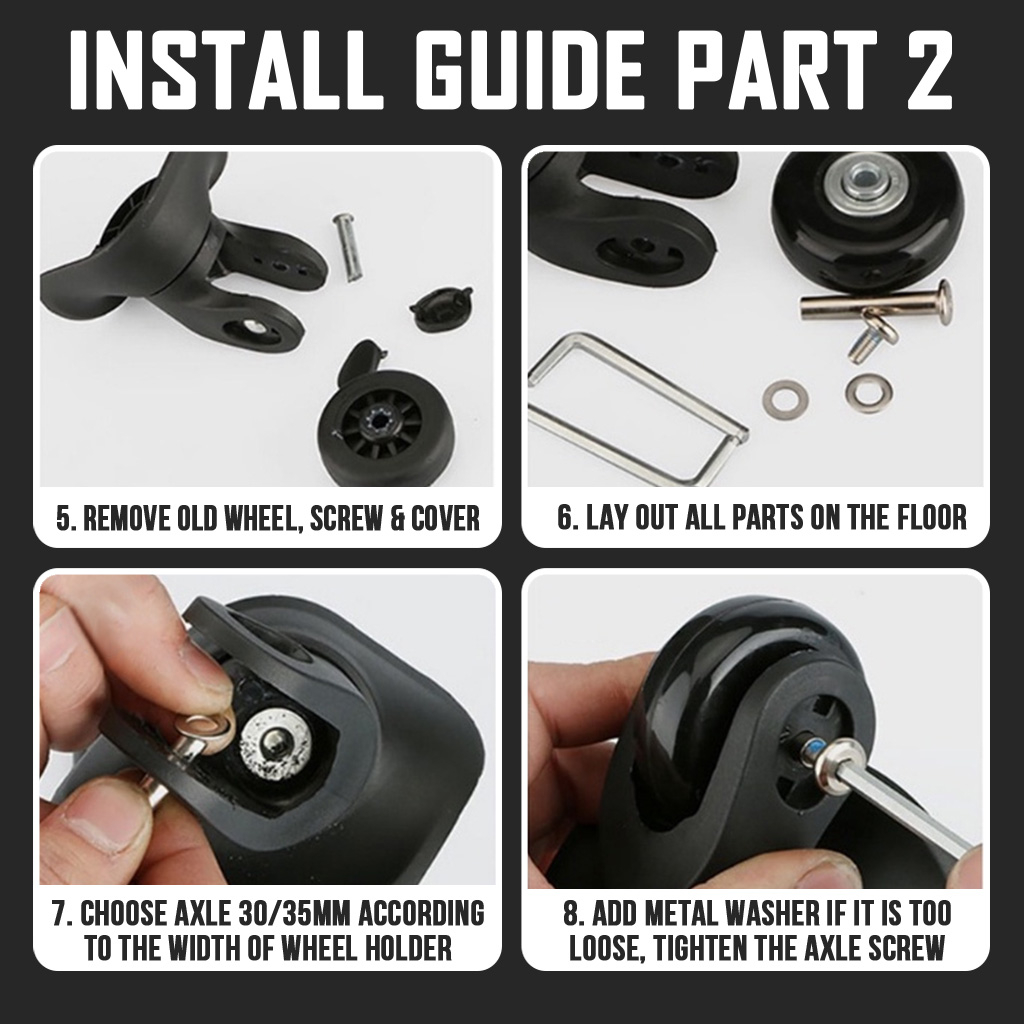 INSTALL GUIDE PART 2

5. REMOVE OLD WHEEL, SCREW & COVER

6. LAY OUT ALL PARTS ON THE FLOOR

7. CHOOSE AXLE 30/35MM ACCORDING TO THE WIDTH OF WHEEL HOLDER

8. ADD METAL WASHER IF IT IS TOO LOOSE, TIGHTEN THE AXLE SCREW