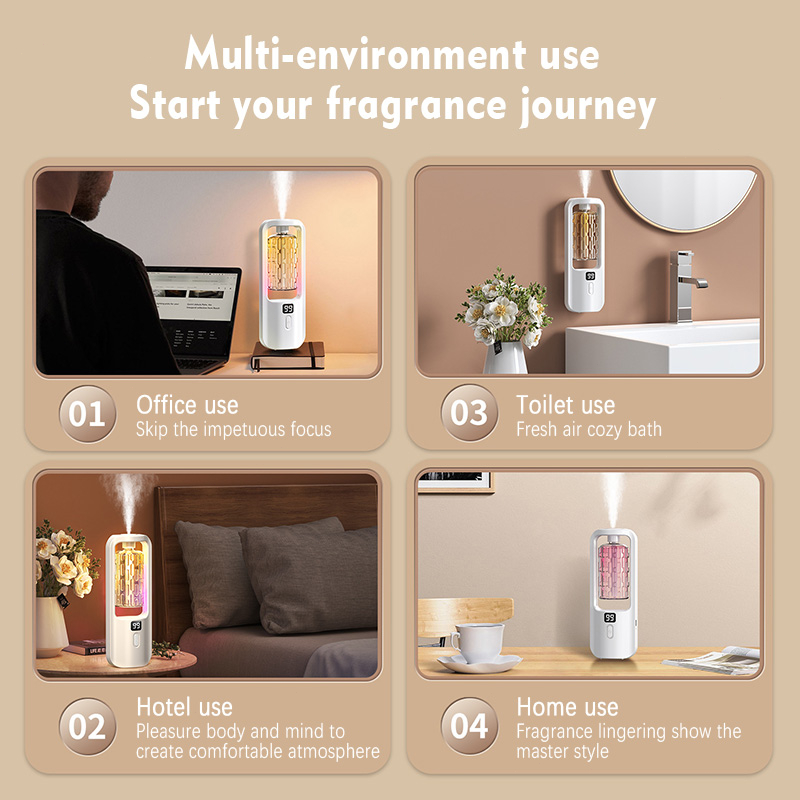 Multi-environment use
Start your fragrance journey

01 Office use
Skip the impetuous focus

03 Toilet use
Fresh air cozy bath

02 Hotel use
Pleasure body and mind to create comfortable atmosphere

04 Home use
Fragrance lingering show the master style