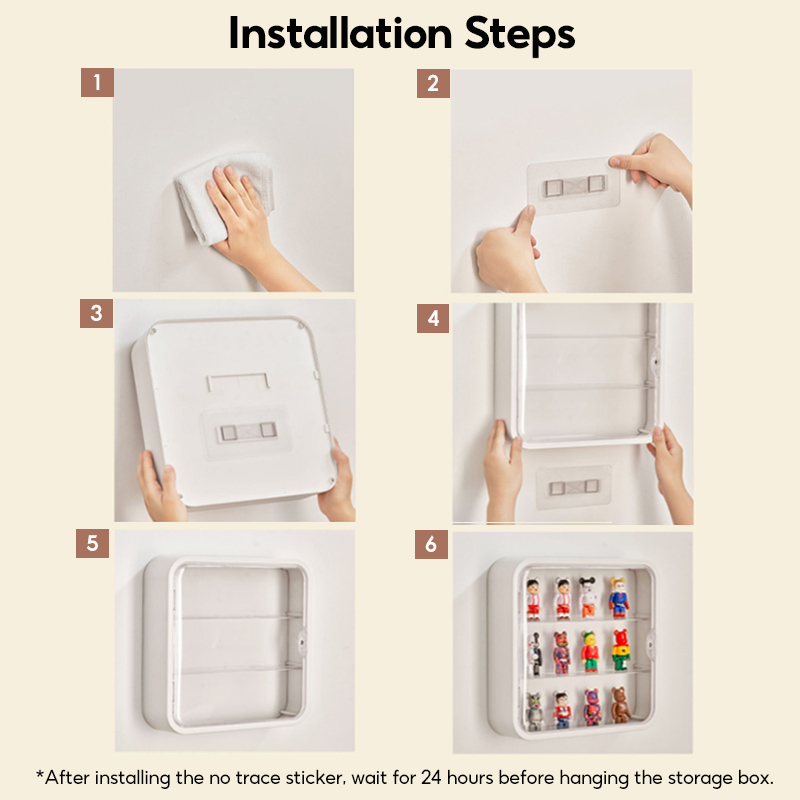 Installation Steps

1

2

3

4

5

6

*After installing the no trace sticker, wait for 24 hours before hanging the storage box.