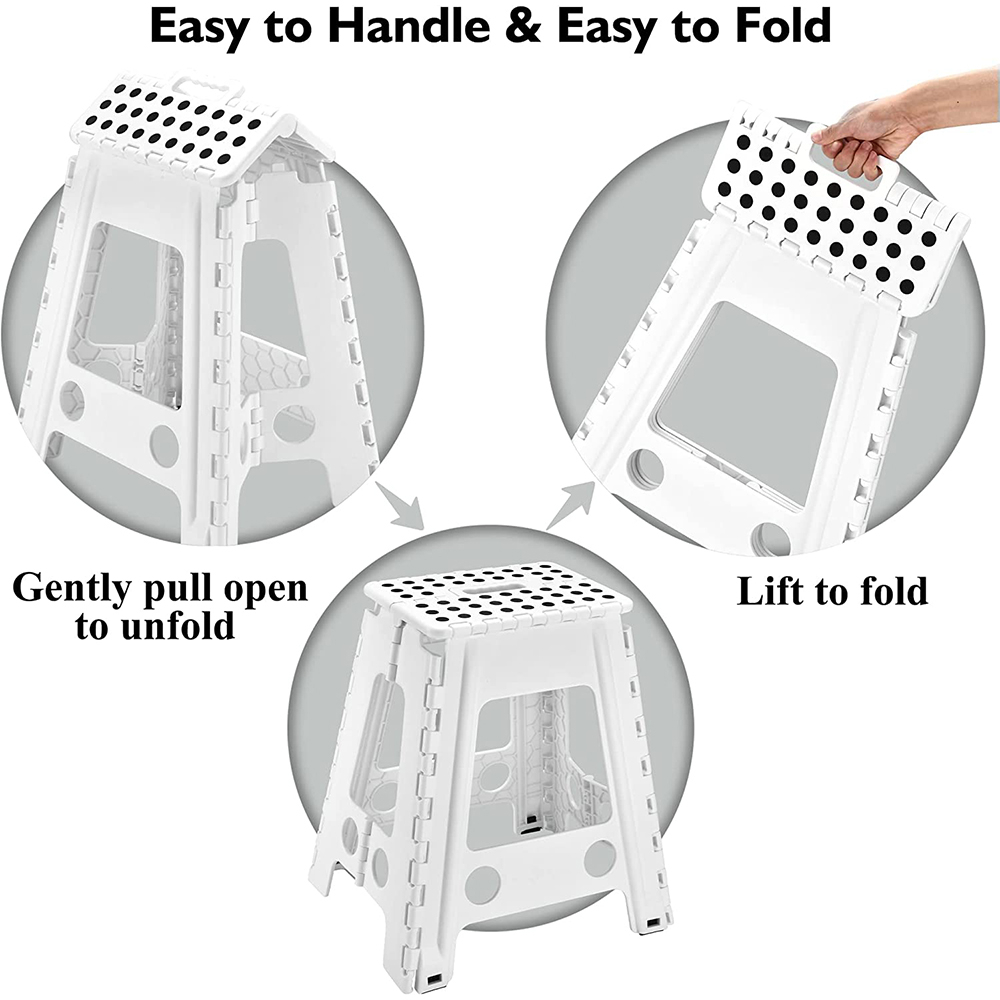 Easy to Handle & Easy to Fold

Gently pull open to unfold

Lift to fold