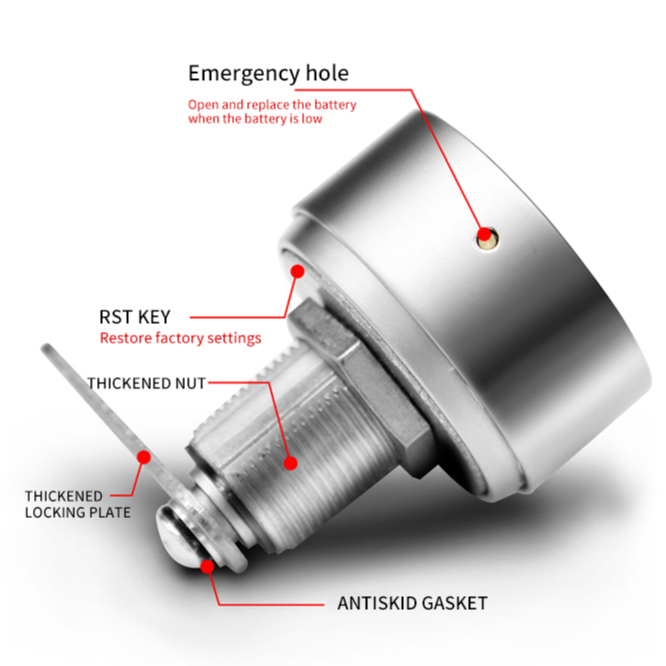 Emergency hole

Open and replace the battery when the battery is low

RST KEY

Restore factory settings

THICKENED NUT

THICKENED LOCKING PLATE

ANTISKID GASKET