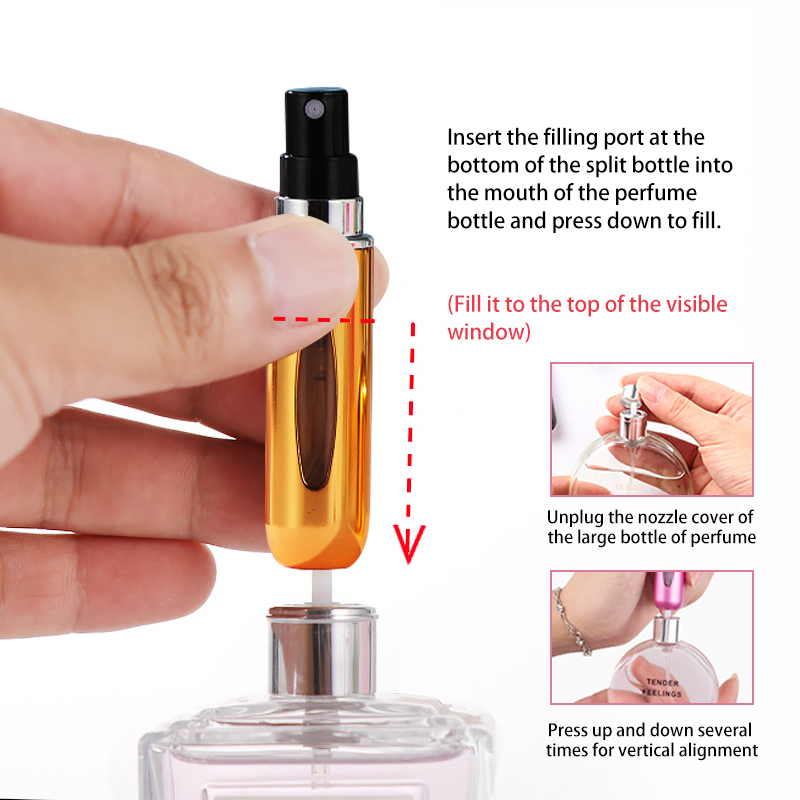 Insert the filling port at the bottom of the split bottle into the mouth of the perfume bottle and press down to fill.

(Fill it to the top of the visible window)

Unplug the nozzle cover of the large bottle of perfume

TENDER FEELINGS

Press up and down several times for vertical alignment