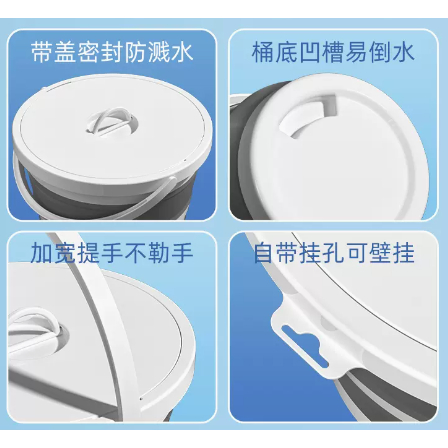 带盖密封防溅水

桶底凹槽易倒水

加宽提手不勒手

自带挂孔可壁挂