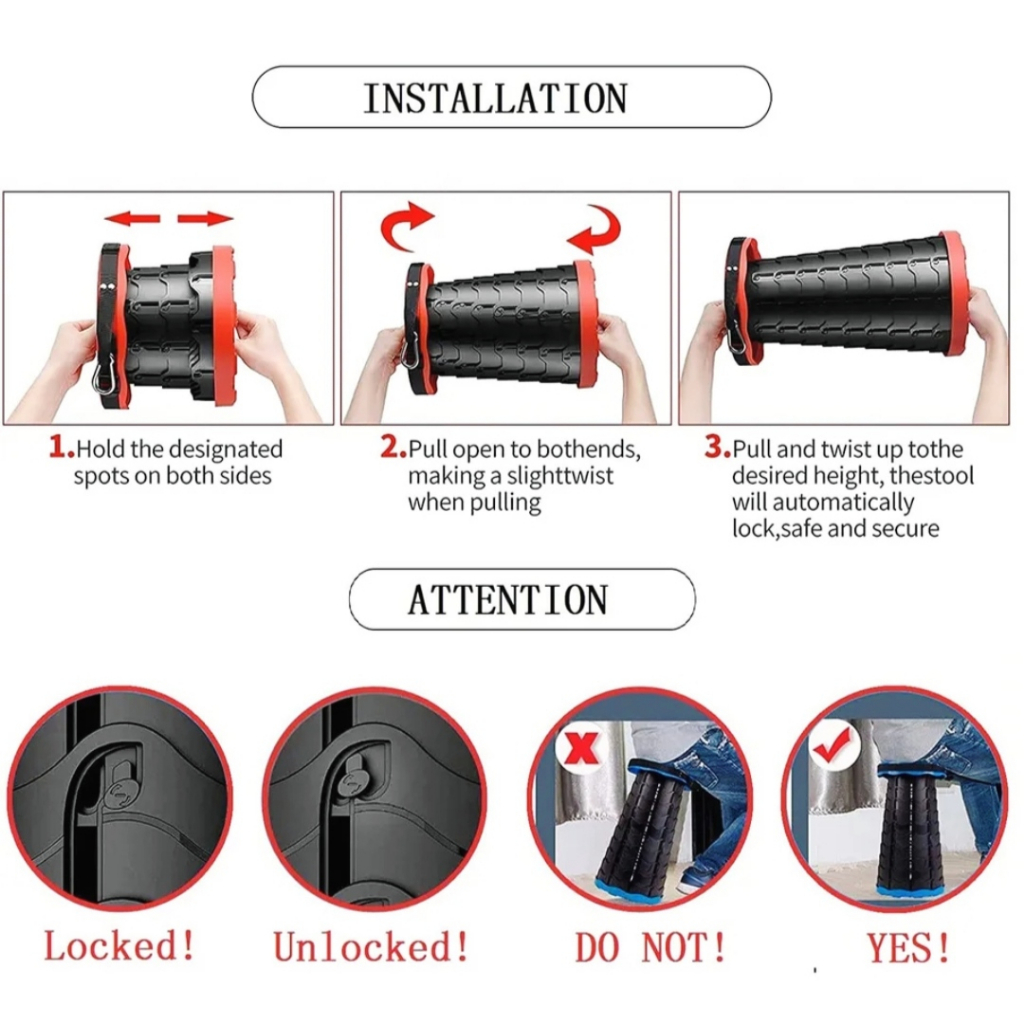 INSTALLATION

1.Hold the designated spots on both sides

2.Pull open to bothends, making a slighttwist when pulling

3.Pull and twist up tothe desired height, thestool will automatically lock,safe and secure

ATTENTION

Locked!

Unlocked!

DO NOT!

YES!