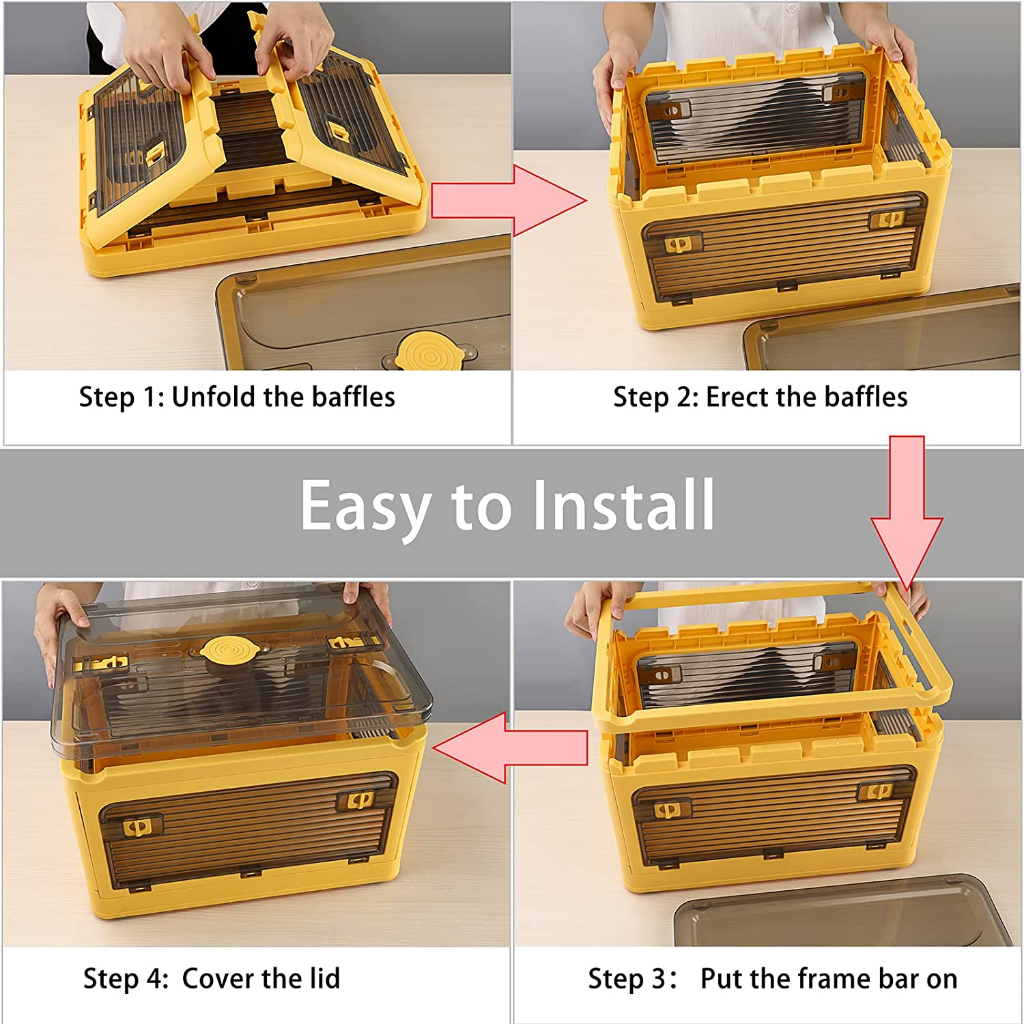 Step 1: Unfold the baffles

Step 2: Erect the baffles

Easy to Install

Step 4: Cover the lid

Step 3: Put the frame bar on