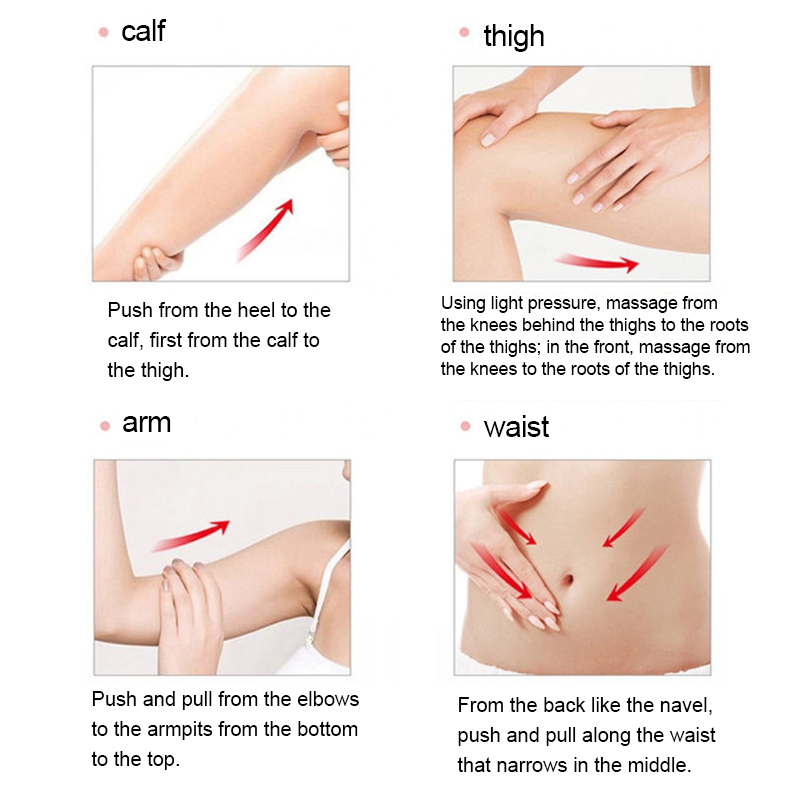 calf

Push from the heel to the calf, first from the calf to the thigh.

thigh

Using light pressure, massage from the knees behind the thighs to the roots of the thighs; in the front, massage from the knees to the roots of the thighs.

arm

Push and pull from the elbows to the armpits from the bottom to the top.

waist

From the back like the navel, push and pull along the waist that narrows in the middle.