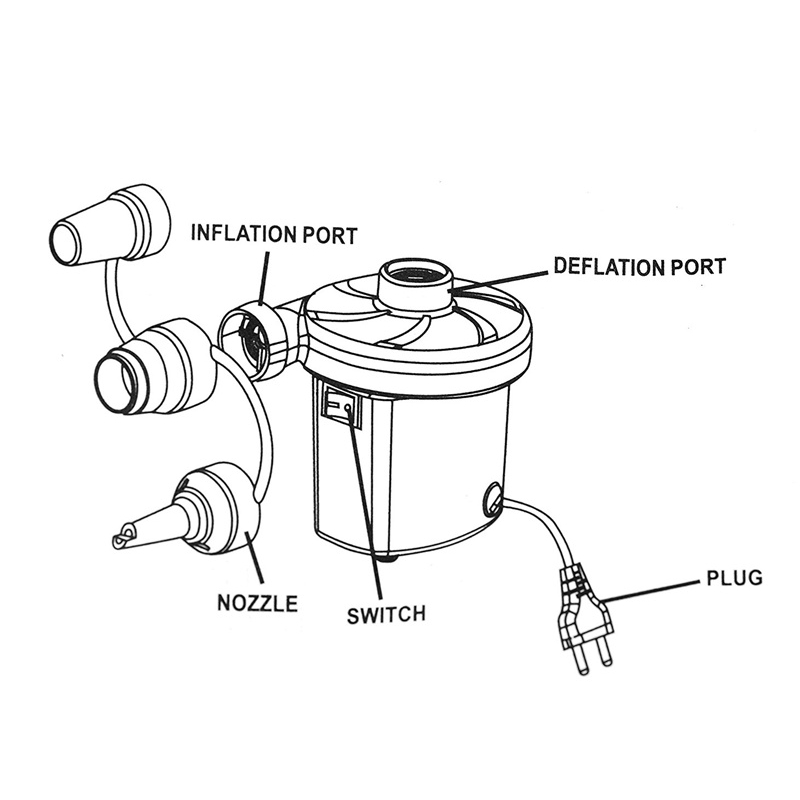 INFLATION PORT
DEFLATION PORT
NOZZLE
SWITCH
PLUG