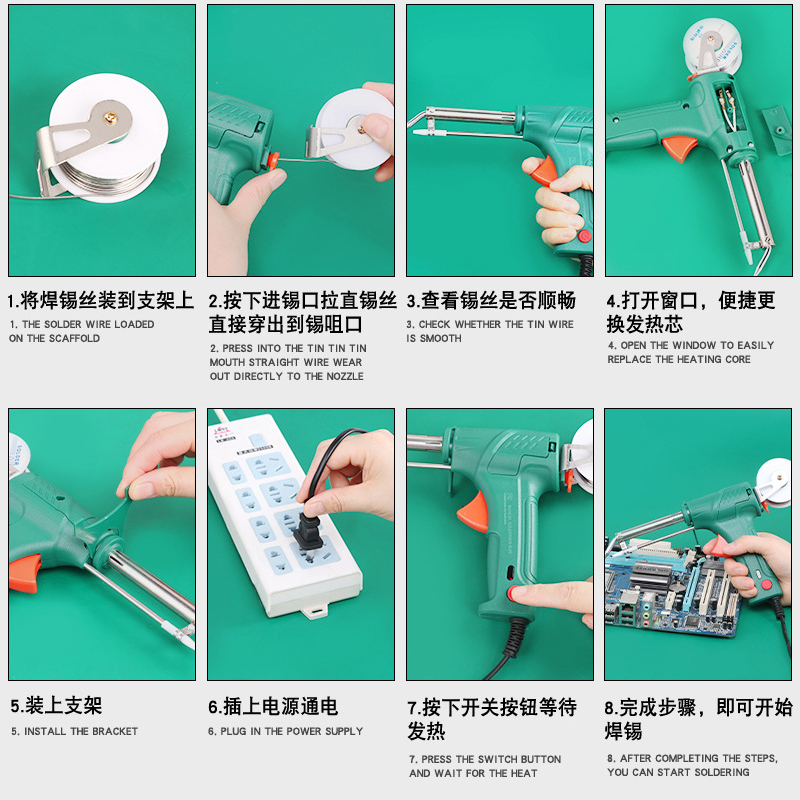 1.将焊锡丝装到支架上
1. THE SOLDER WIRE LOADED ON THE SCAFFOLD

2.按下进锡口拉直锡丝直接穿出到锡咀口
2. PRESS INTO THE TIN TIN TIN MOUTH STRAIGHT WIRE WEAR OUT DIRECTLY TO THE NOZZLE

3.查看锡丝是否顺畅
3. CHECK WHETHER THE TIN WIRE IS SMOOTH

4.打开窗口，便捷更换发热芯
4. OPEN THE WINDOW TO EASILY REPLACE THE HEATING CORE

5.装上支架
5. INSTALL THE BRACKET

6.插上电源通电
6. PLUG IN THE POWER SUPPLY

7.按下开关按钮等待发热
7. PRESS THE SWITCH BUTTON AND WAIT FOR THE HEAT

8.完成步骤，即可开始焊锡
8. AFTER COMPLETING THE STEPS, YOU CAN START SOLDERING