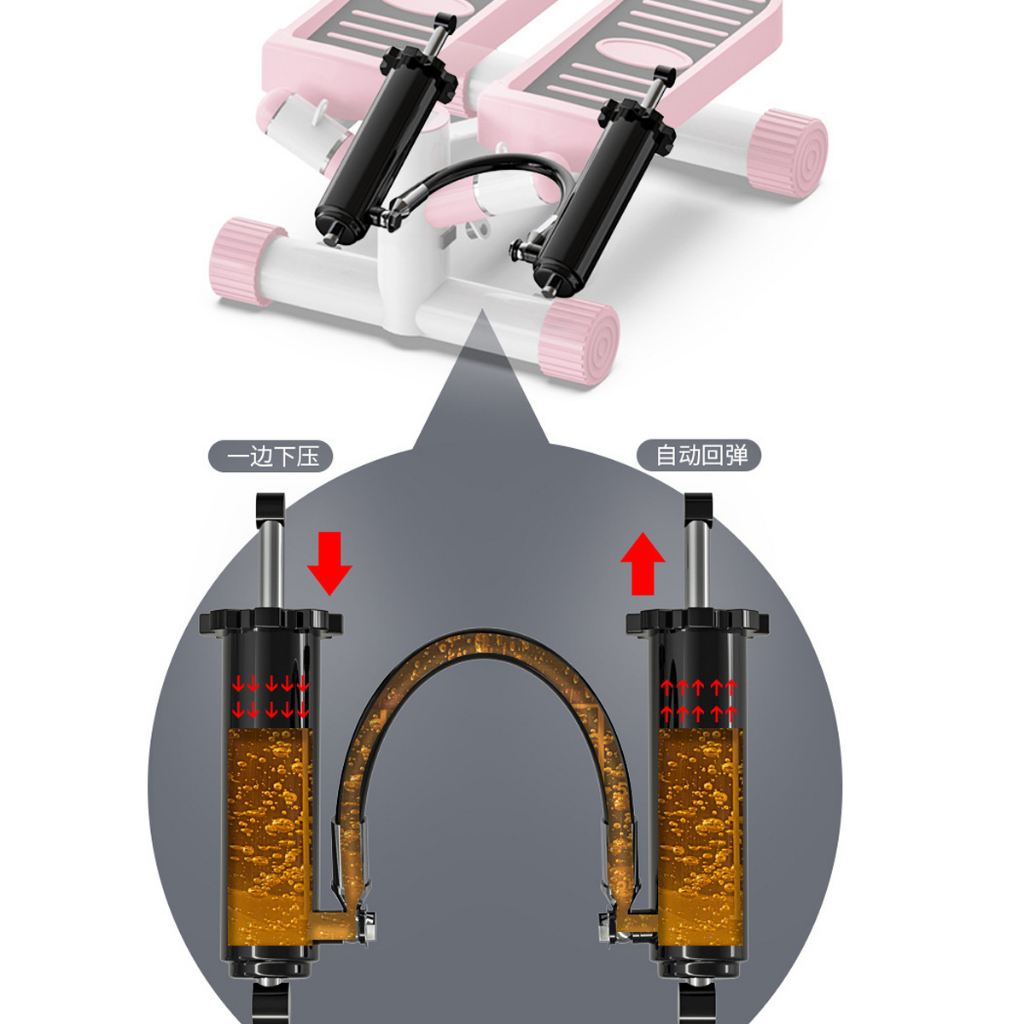 一边下压

自动回弹