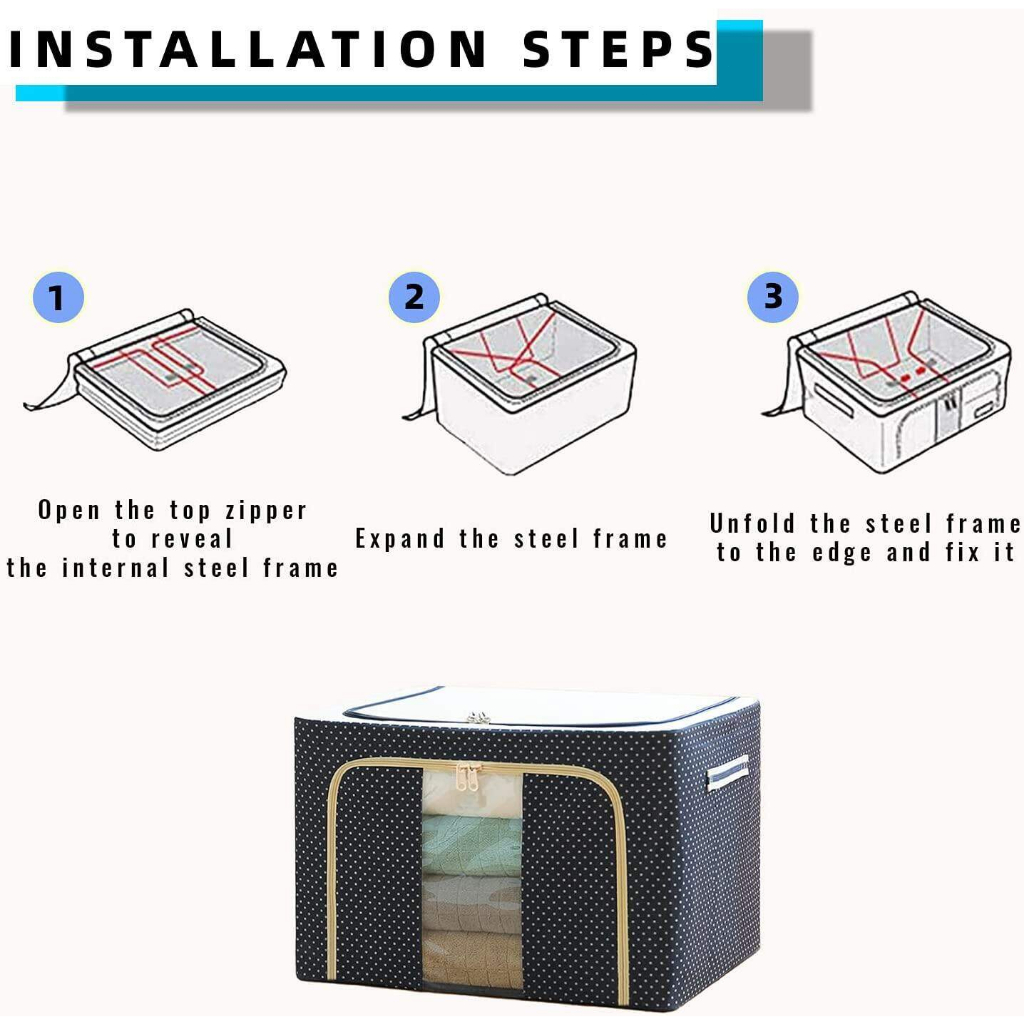 INSTALLATION STEPS

1

Open the top zipper to reveal the internal steel frame

2

Expand the steel frame

3

Unfold the steel frame to the edge and fix it