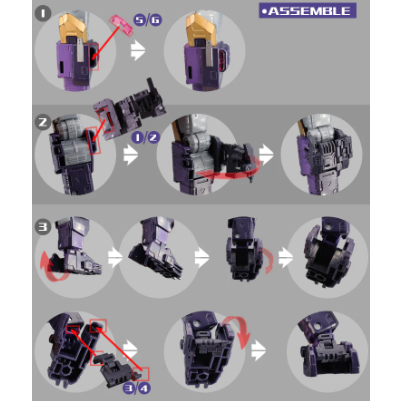 •ASSEMBLE

1

5/6

2

1/2

3

3/4