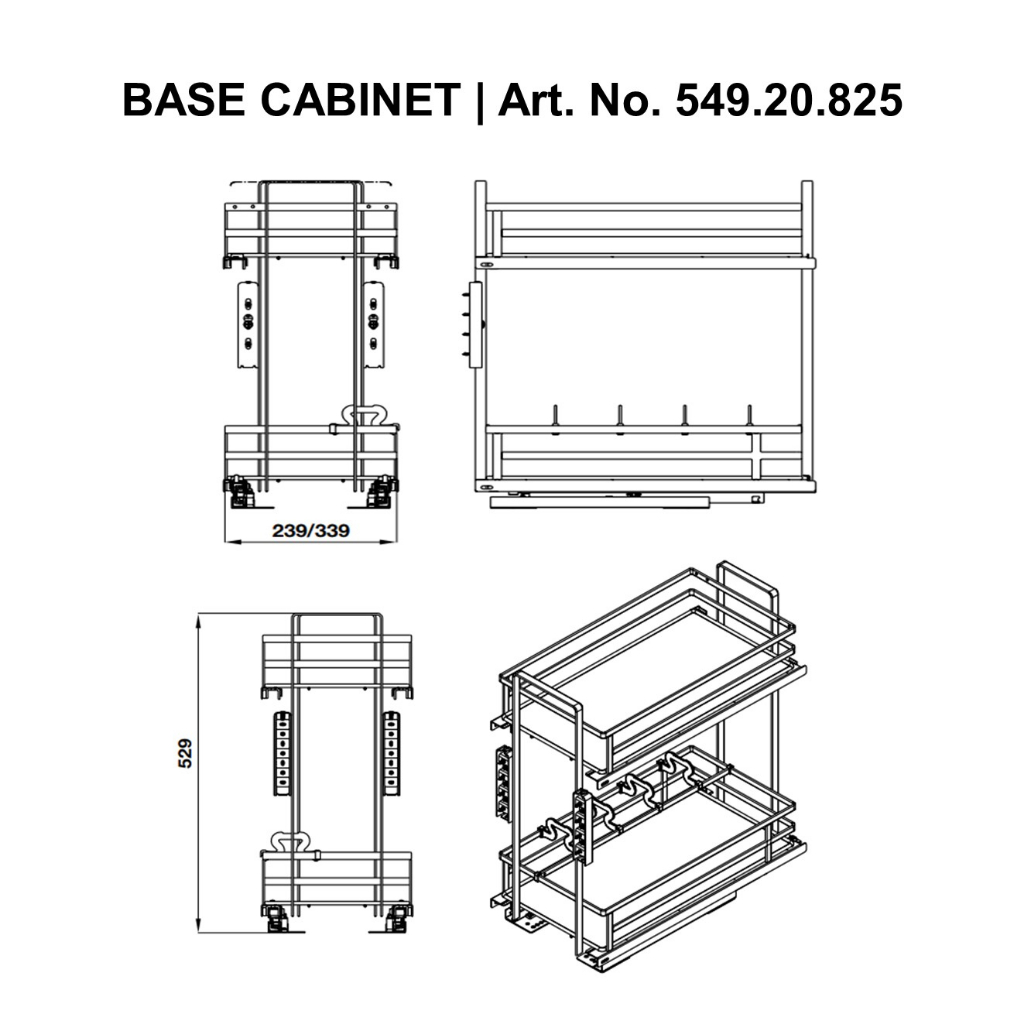 BASE CABINET | Art. No. 549.20.825

239/339

529