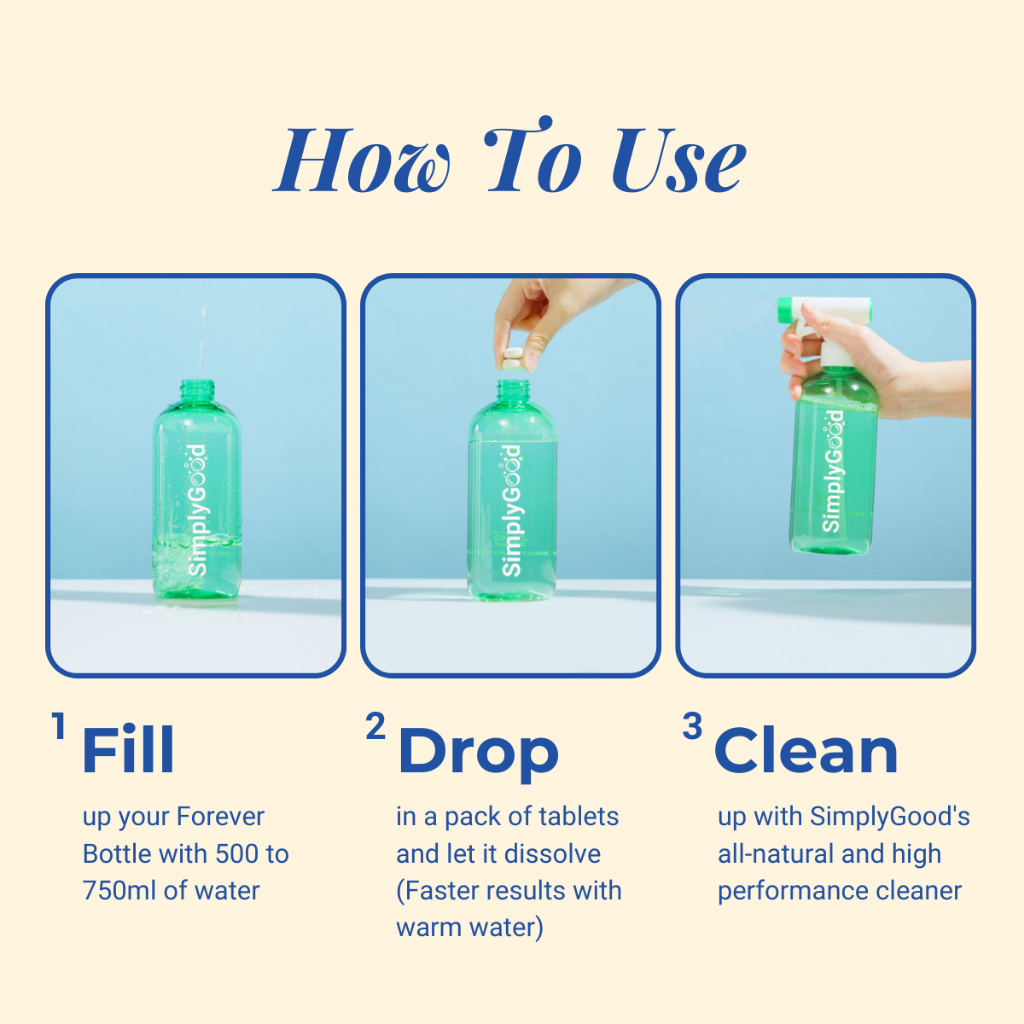 How To Use

SimplyGood

SimplyGood

SimplyGood

1 Fill
up your Forever Bottle with 500 to 750ml of water

2 Drop
in a pack of tablets and let it dissolve (Faster results with warm water)

3 Clean
up with SimplyGood's all-natural and high performance cleaner