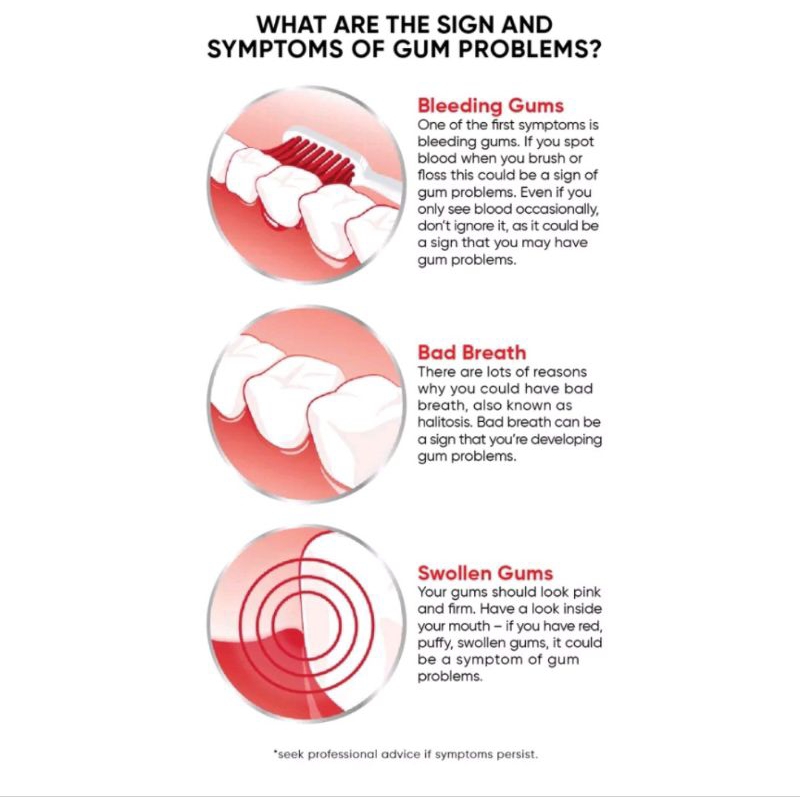 WHAT ARE THE SIGN AND SYMPTOMS OF GUM PROBLEMS?

Bleeding Gums
One of the first symptoms is bleeding gums. If you spot blood when you brush or floss this could be a sign of gum problems. Even if you only see blood occasionally, don't ignore it, as it could be a sign that you may have gum problems.

Bad Breath
There are lots of reasons why you could have bad breath, also known as halitosis. Bad breath can be a sign that you're developing gum problems.

Swollen Gums
Your gums should look pink and firm. Have a look inside your mouth – if you have red, puffy, swollen gums, it could be a symptom of gum problems.

*seek professional advice if symptoms persist.