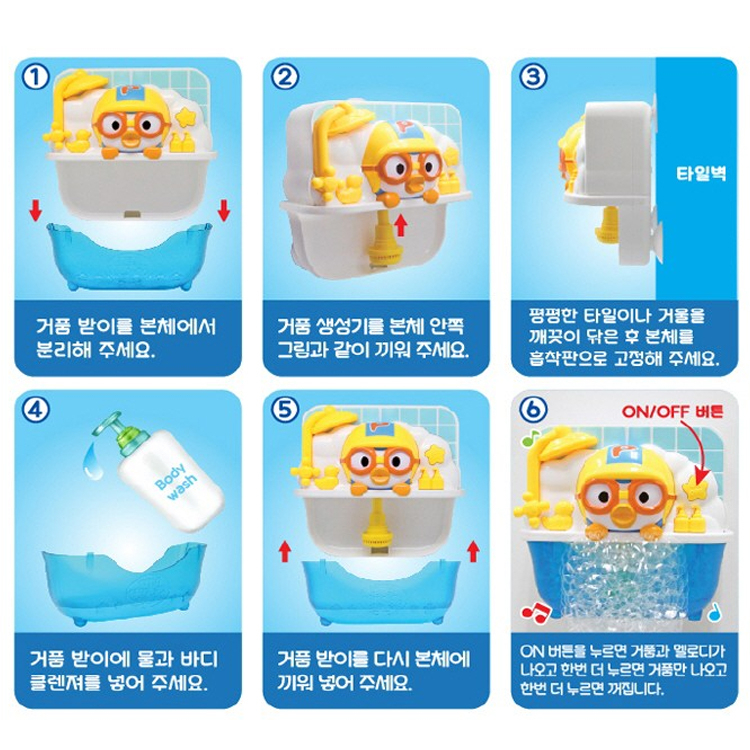 ①

거품 받이를 본체에서 분리해 주세요.

②

거품 생성기를 본체 안쪽 그림과 같이 끼워 주세요.

③

타일벽

평평한 타일이나 거울을 깨끗이 닦은 후 본체를 흡착판으로 고정해 주세요.

④

Body wash

거품 받이에 물과 바디 클렌져를 넣어 주세요.

⑤

거품 받이를 다시 본체에 끼워 넣어 주세요.

⑥

ON/OFF 버튼

ON 버튼을 누르면 거품과 멜로디가 나오고 한번 더 누르면 거품만 나오고 한번 더 누르면 꺼집니다.