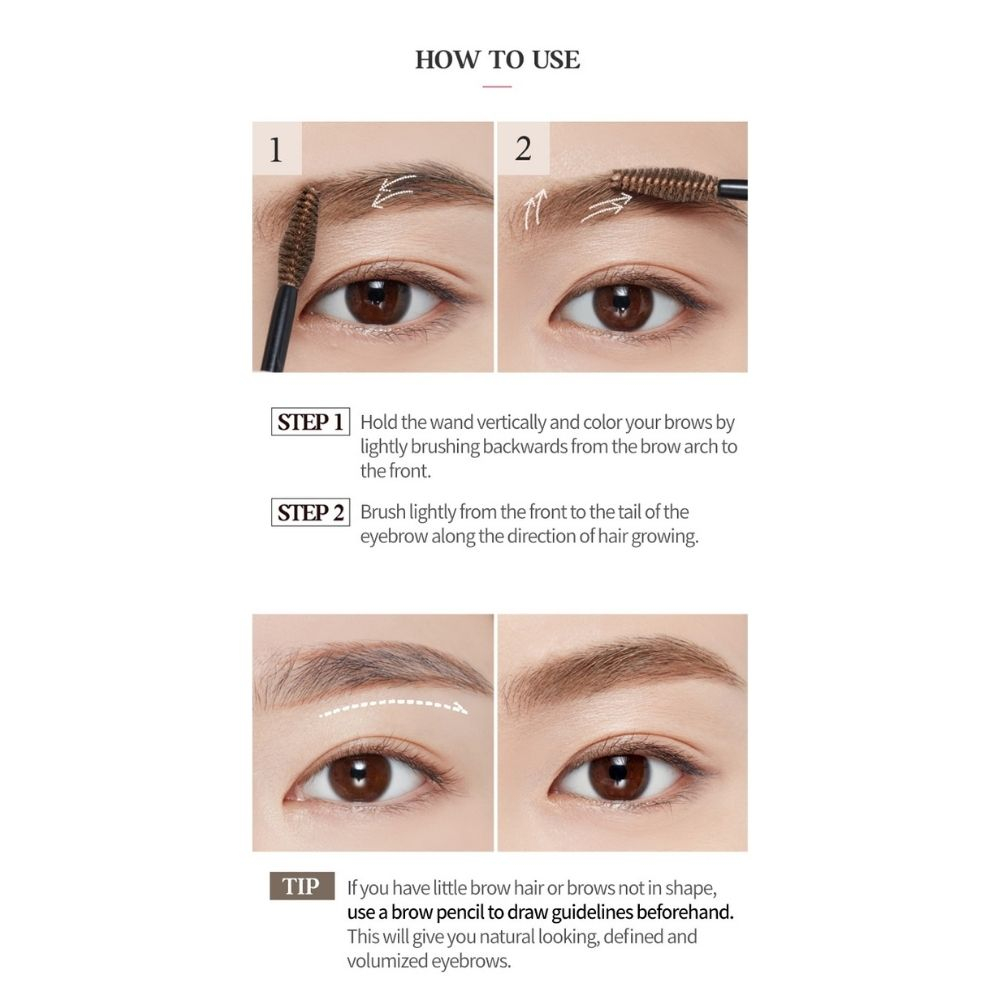 HOW TO USE

1

2

STEP 1 Hold the wand vertically and color your brows by lightly brushing backwards from the brow arch to the front.

STEP 2 Brush lightly from the front to the tail of the eyebrow along the direction of hair growing.

TIP If you have little brow hair or brows not in shape, use a brow pencil to draw guidelines beforehand. This will give you natural looking, defined and volumized eyebrows.