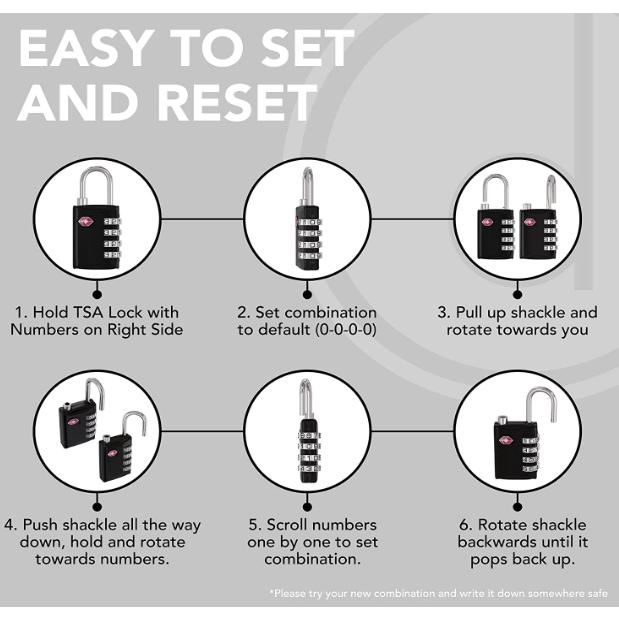 EASY TO SET AND RESET

1. Hold TSA Lock with Numbers on Right Side

2. Set combination to default (0-0-0-0)

3. Pull up shackle and rotate towards you

4. Push shackle all the way down, hold and rotate towards numbers.

5. Scroll numbers one by one to set combination.

6. Rotate shackle backwards until it pops back up.

*Please try your new combination and write it down somewhere safe