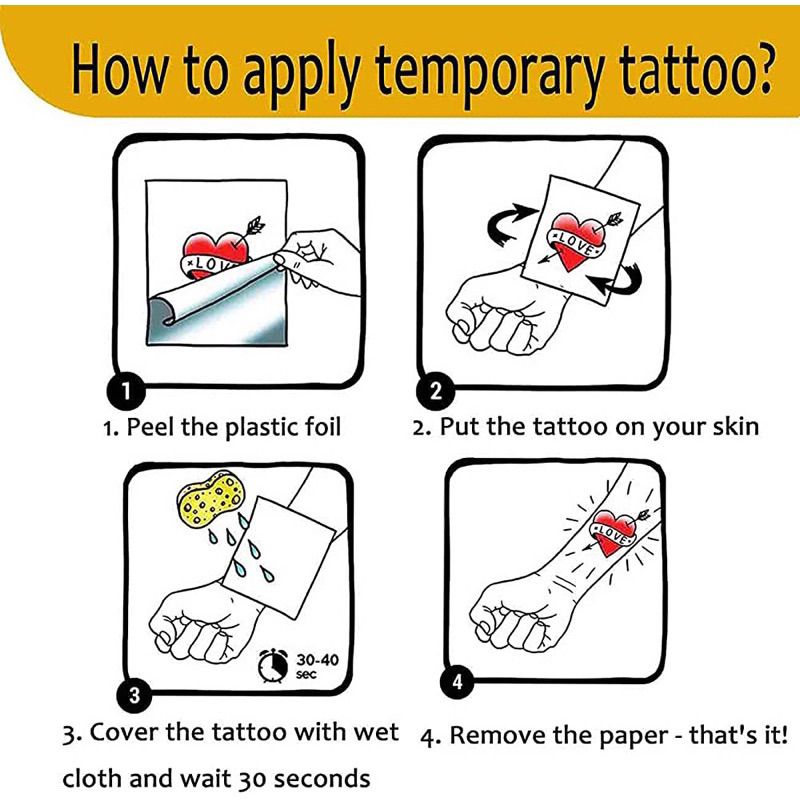 How to apply temporary tattoo?

LOV

1

1. Peel the plastic foil

LOVE

2

2. Put the tattoo on your skin

30-40 sec

3

3. Cover the tattoo with wet cloth and wait 30 seconds

LOVE

4

4. Remove the paper - that's it!