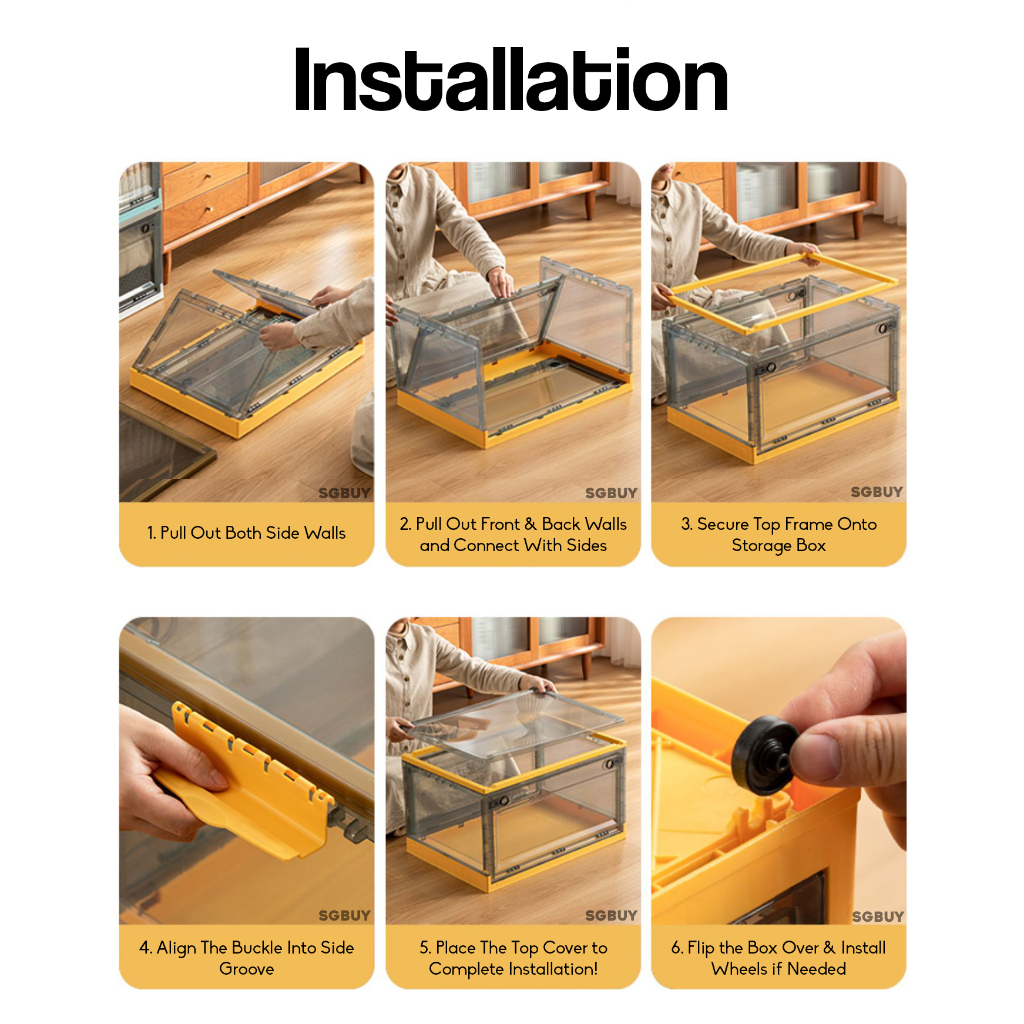 Installation

SGBUY

1. Pull Out Both Side Walls

SGBUY

2. Pull Out Front & Back Walls and Connect With Sides

SGBUY

3. Secure Top Frame Onto Storage Box

SGBUY

4. Align The Buckle Into Side Groove

SGBUY

5. Place The Top Cover to Complete Installation!

SGBUY

6. Flip the Box Over & Install Wheels if Needed