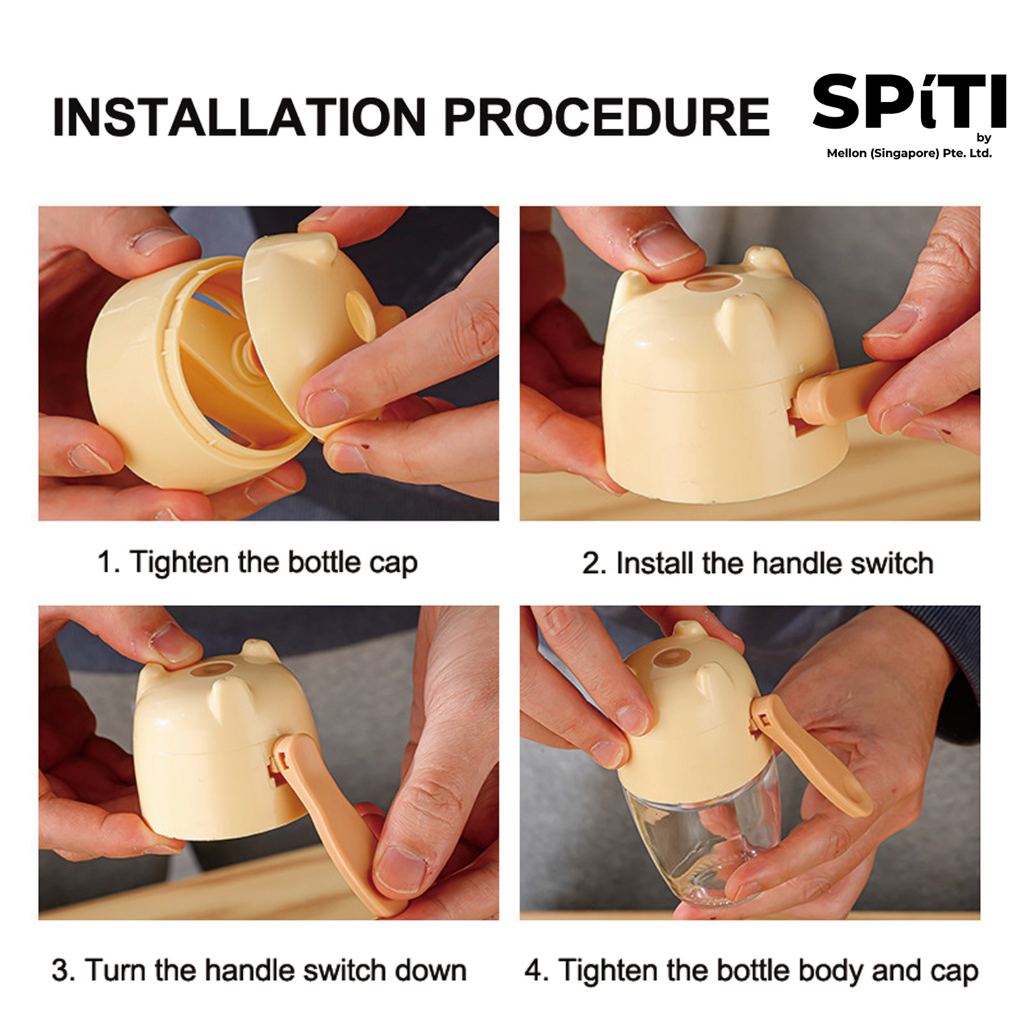 INSTALLATION PROCEDURE

SPiTI
by
Mellon (Singapore) Pte. Ltd.

1. Tighten the bottle cap

2. Install the handle switch

3. Turn the handle switch down

4. Tighten the bottle body and cap