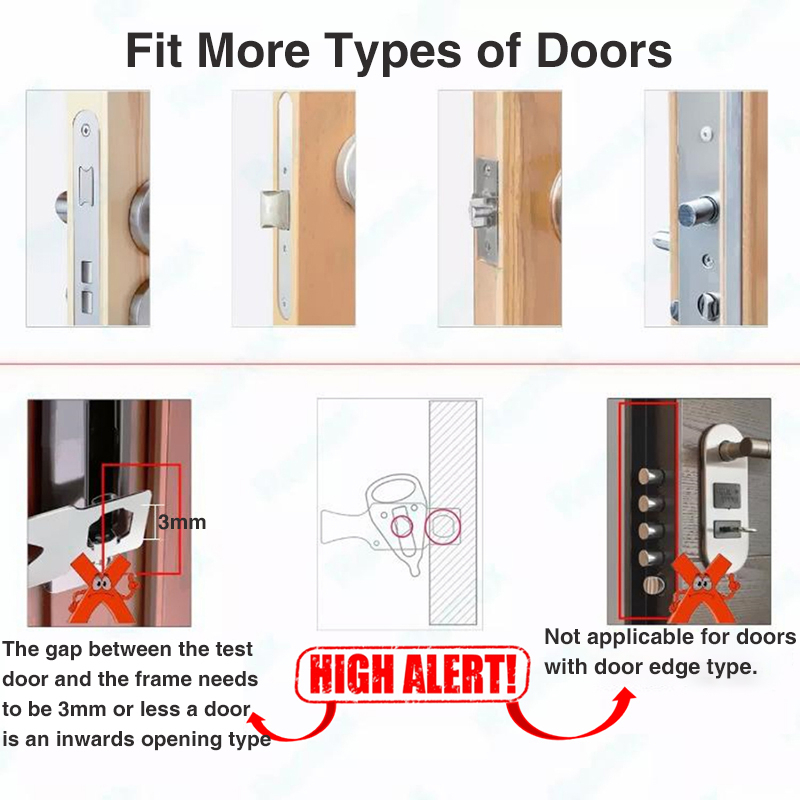 Fit More Types of Doors

3mm

The gap between the test door and the frame needs to be 3mm or less a door is an inwards opening type

HIGH ALERT!

Not applicable for doors with door edge type.