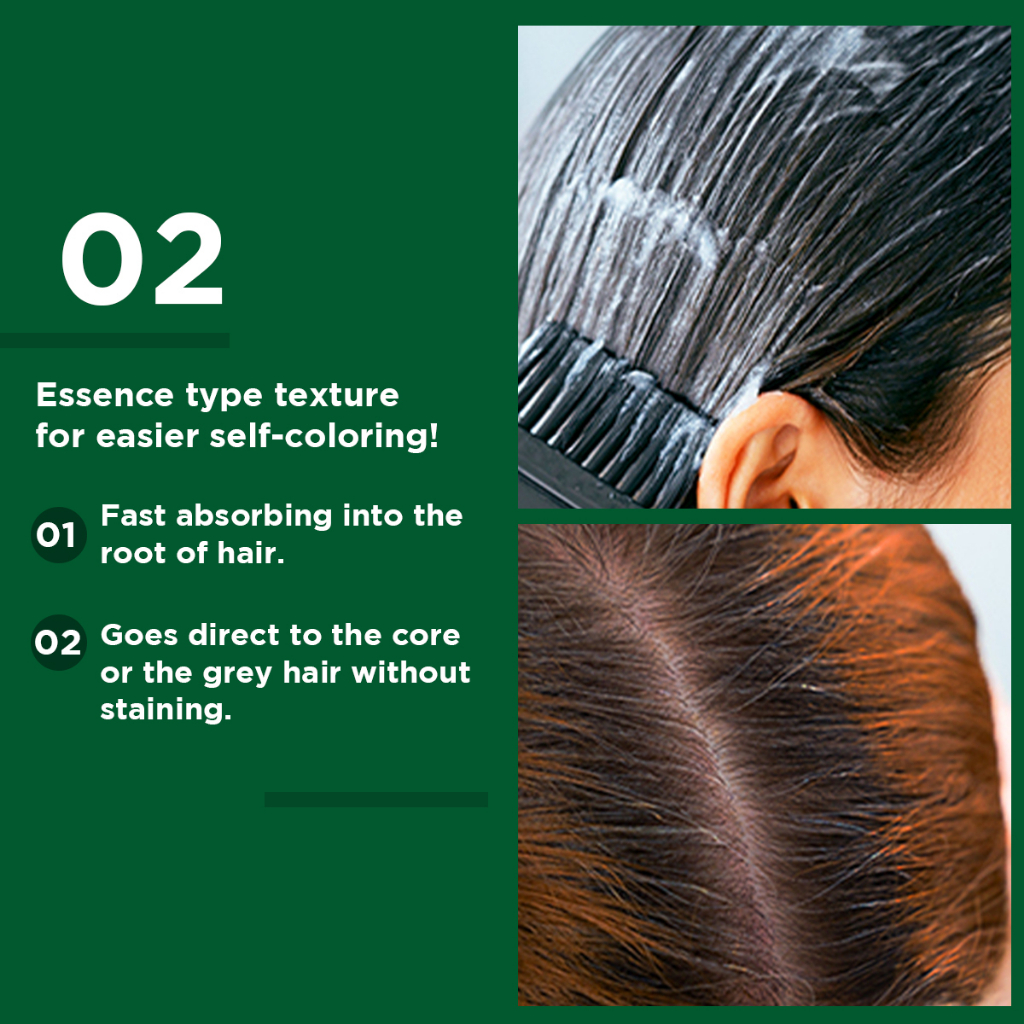 02

Essence type texture for easier self-coloring!

01 Fast absorbing into the root of hair.

02 Goes direct to the core or the grey hair without staining.