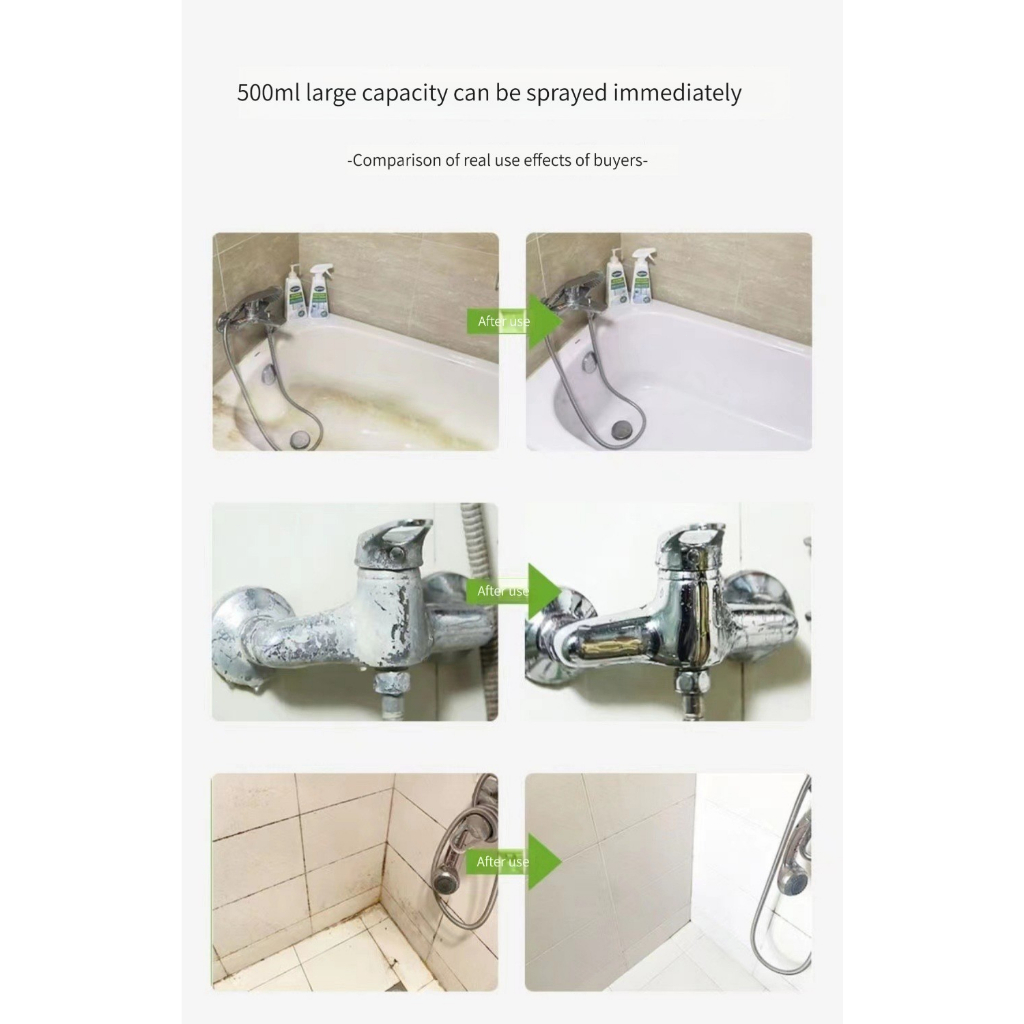 500ml large capacity can be sprayed immediately

-Comparison of real use effects of buyers-

After use

After use

After use