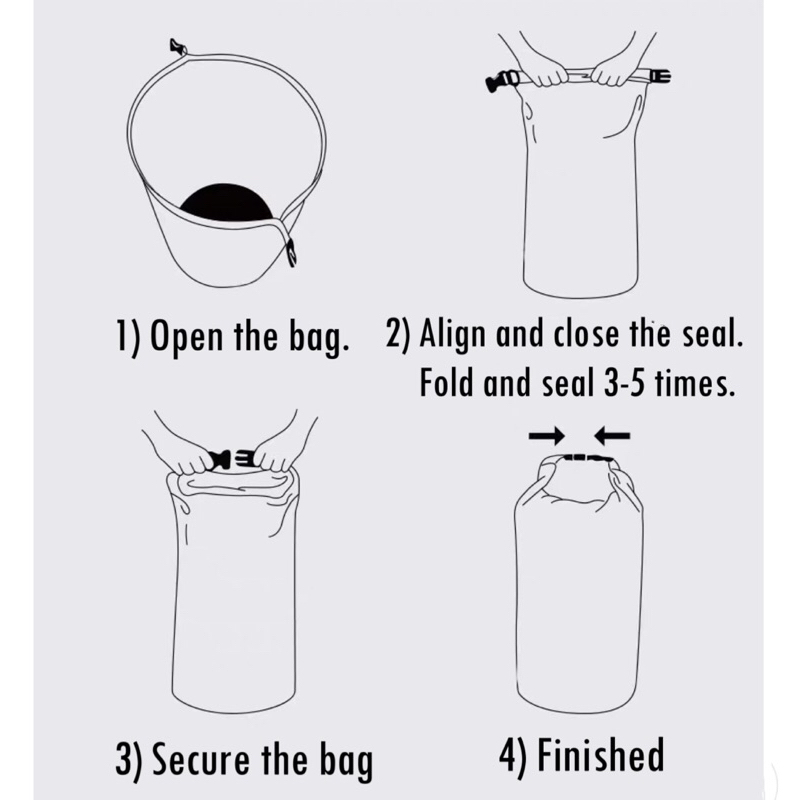 1) Open the bag.

2) Align and close the seal. Fold and seal 3-5 times.

3) Secure the bag

4) Finished