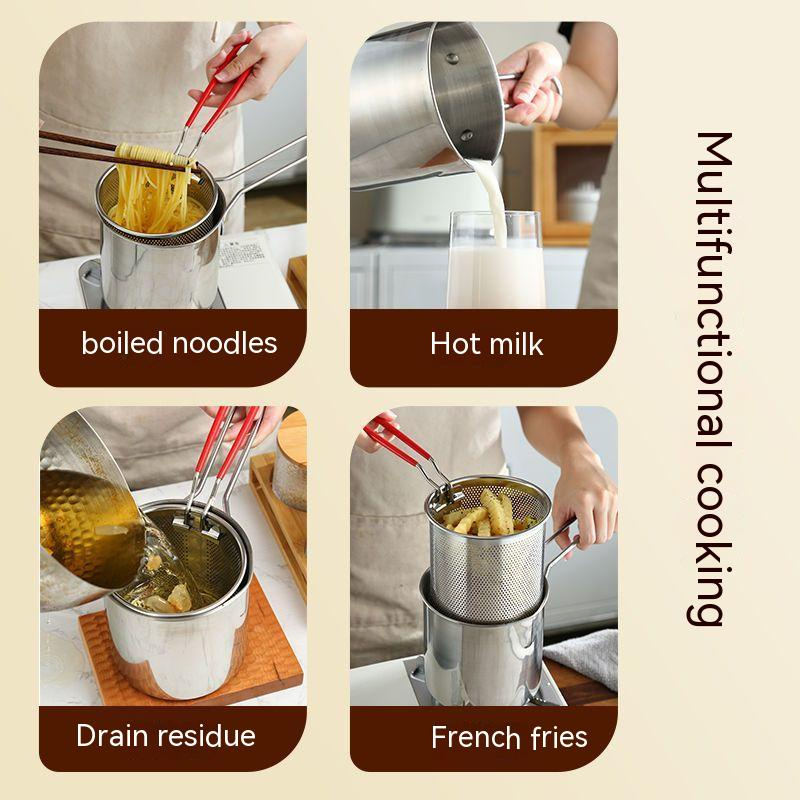 boiled noodles

Hot milk

Drain residue

French fries

Multifunctional cooking