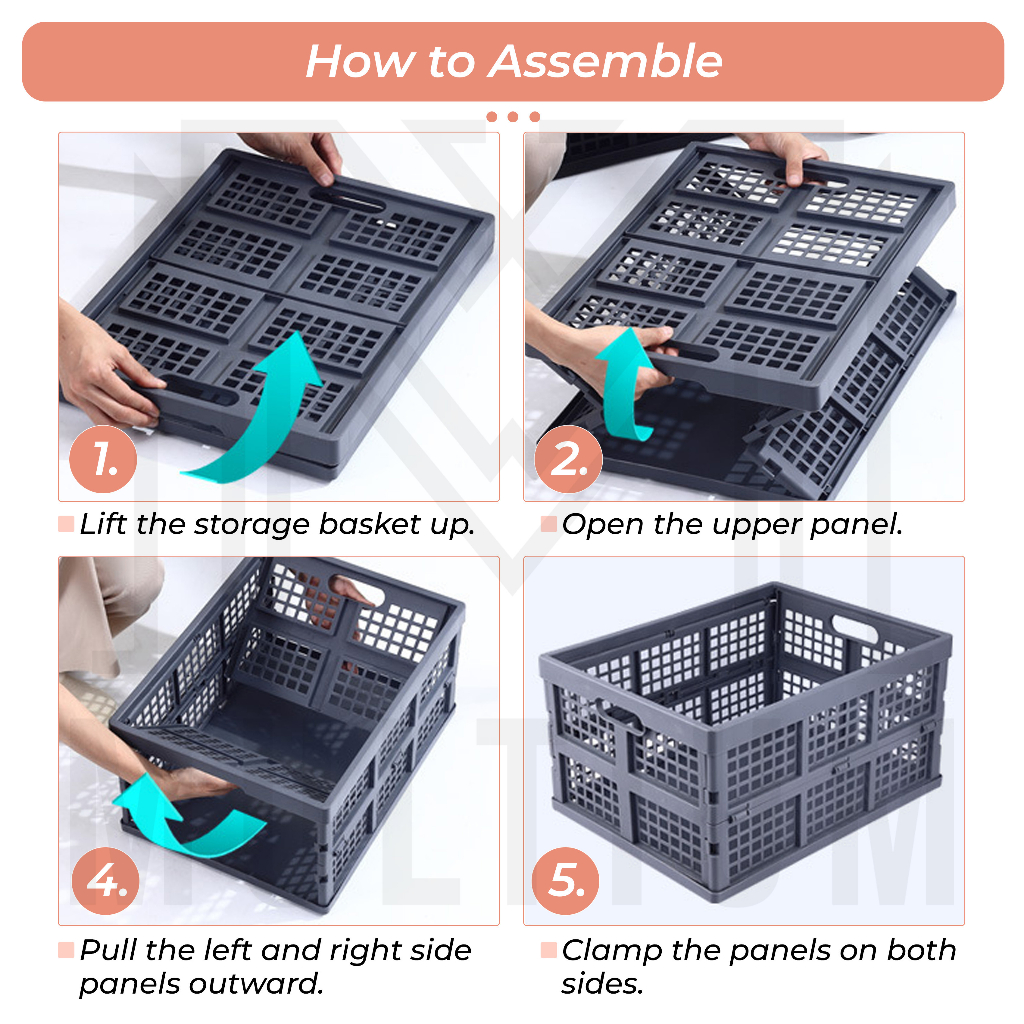 How to Assemble

1.

Lift the storage basket up.

2.

Open the upper panel.

4.

Pull the left and right side panels outward.

5.

Clamp the panels on both sides.