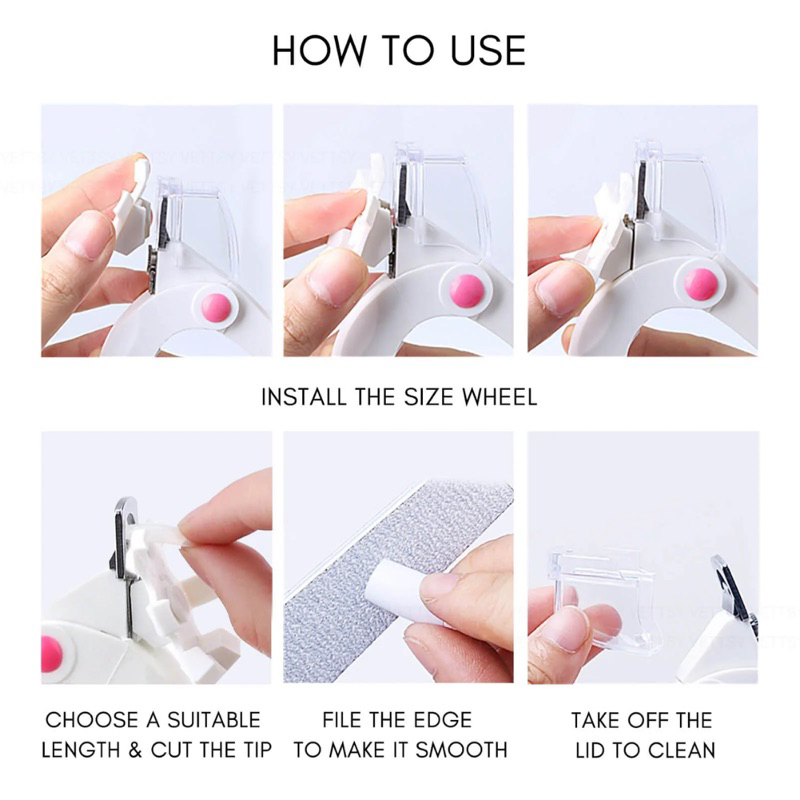 HOW TO USE

INSTALL THE SIZE WHEEL

CHOOSE A SUITABLE LENGTH & CUT THE TIP

FILE THE EDGE TO MAKE IT SMOOTH

TAKE OFF THE LID TO CLEAN