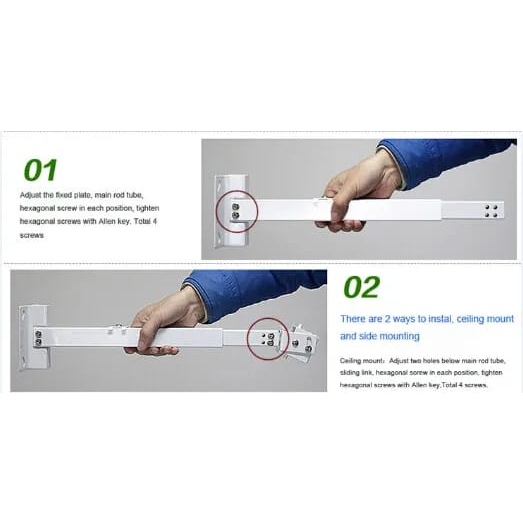 01

Adjust the fixed plate, main rod tube, hexagonal screw in each position, tighten hexagonal screws with Allen key. Total 4 screws

02

There are 2 ways to instal, ceiling mount and side mounting

Ceiling mount: Adjust two holes below main rod tube, sliding link, hexagonal screw in each position, tighten hexagonal screws with Allen key,Total 4 screws.