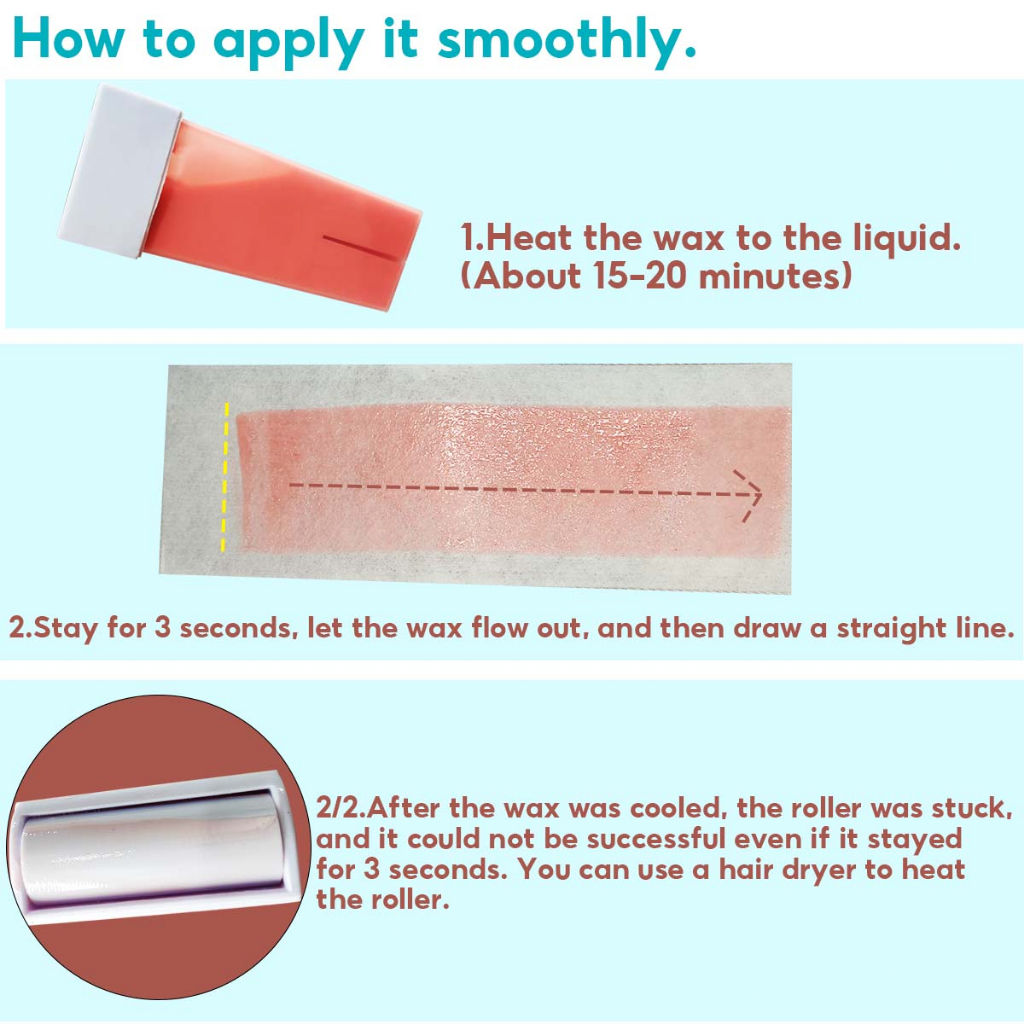 How to apply it smoothly.

1.Heat the wax to the liquid. (About 15-20 minutes)

2.Stay for 3 seconds, let the wax flow out, and then draw a straight line.

2/2.After the wax was cooled, the roller was stuck, and it could not be successful even if it stayed for 3 seconds. You can use a hair dryer to heat the roller.