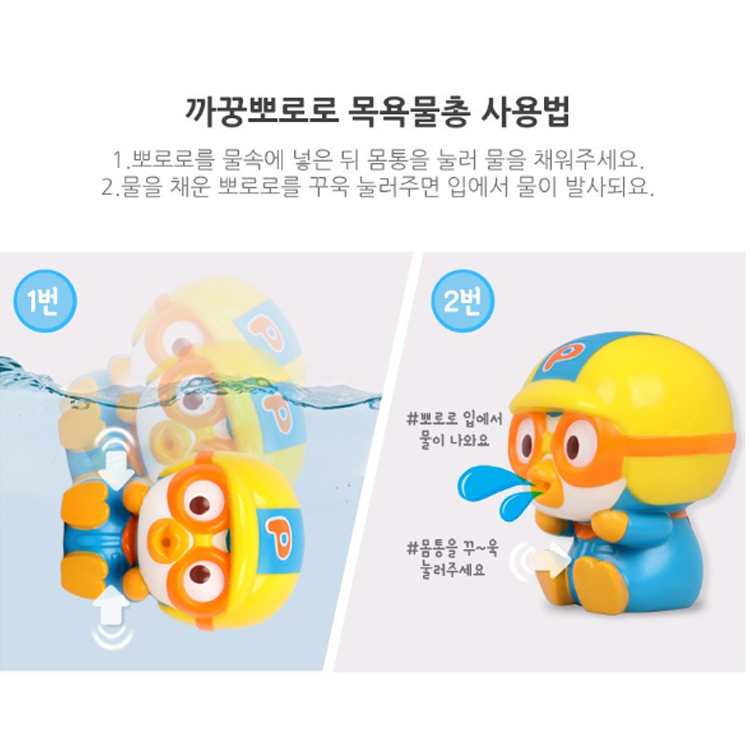 까꿍뽀로로 목욕물총 사용법

1.뽀로로를 물속에 넣은 뒤 몸통을 눌러 물을 채워주세요.
2.물을 채운 뽀로로를 꾸욱 눌러주면 입에서 물이 발사되요.

1번

P

P

P

2번

P

#뽀로로 입에서 물이 나와요

#몸통을 꾸~욱 눌러주세요