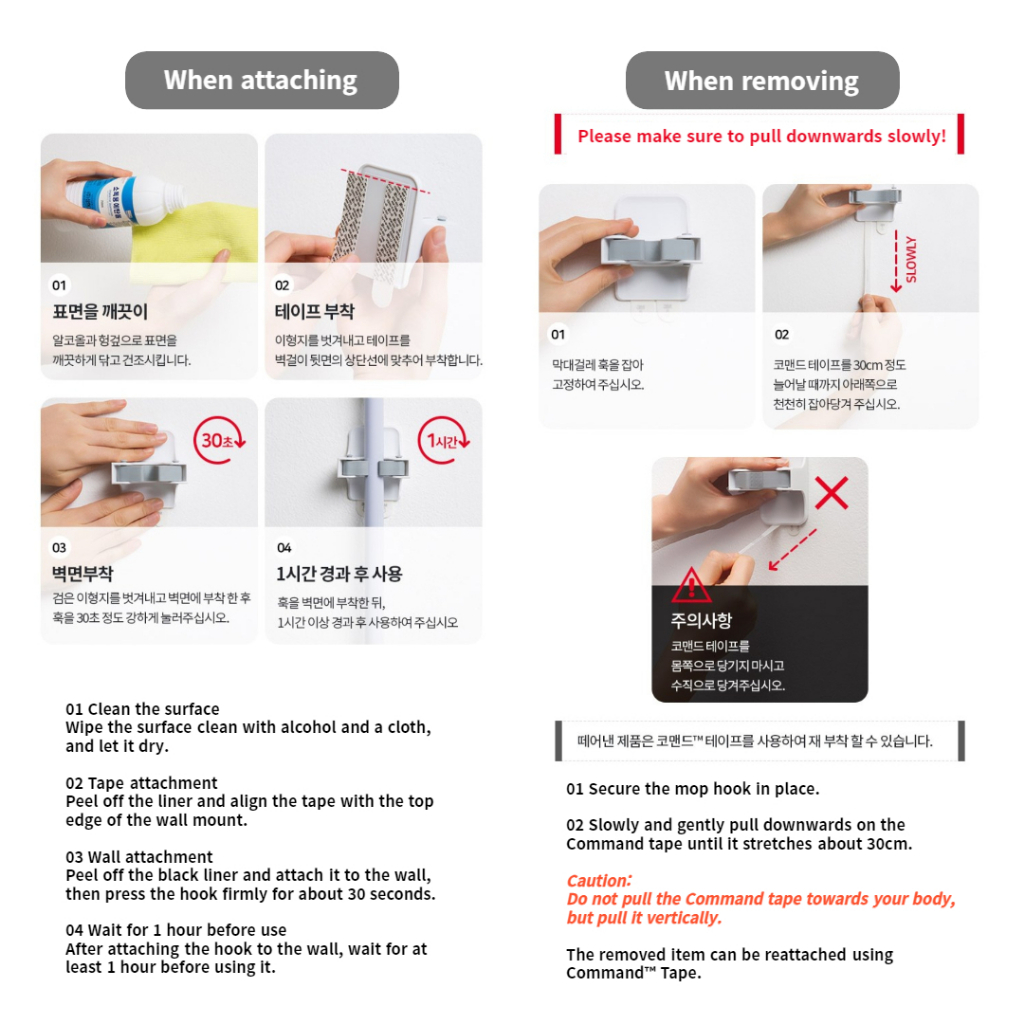 When attaching

01
표면을 깨끗이
알코올과 헝겊으로 표면을 깨끗하게 닦고 건조시킵니다.

02
테이프 부착
이형지를 벗겨내고 테이프를 벽걸이 뒷면의 상단선에 맞추어 부착합니다.

30초

03
벽면부착
검은 이형지를 벗겨내고 벽면에 부착 한 후 훅을 30초 정도 강하게 눌러주십시오.

1시간

04
1시간 경과 후 사용
훅을 벽면에 부착한 뒤, 1시간 이상 경과 후 사용하여 주십시오

01 Clean the surface
Wipe the surface clean with alcohol and a cloth, and let it dry.

02 Tape attachment
Peel off the liner and align the tape with the top edge of the wall mount.

03 Wall attachment
Peel off the black liner and attach it to the wall, then press the hook firmly for about 30 seconds.

04 Wait for 1 hour before use
After attaching the hook to the wall, wait for at least 1 hour before using it.

When removing

Please make sure to pull downwards slowly!

01
막대걸레 훅을 잡아 고정하여 주십시오.

SLOWLY

02
코맨드 테이프를 30cm 정도 늘어날 때까지 아래쪽으로 천천히 잡아당겨 주십시오.

주의사항
코맨드 테이프를 몸쪽으로 당기지 마시고 수직으로 당겨주십시오.

떼어낸 제품은 코맨드™ 테이프를 사용하여 재 부착 할 수 있습니다.

01 Secure the mop hook in place.

02 Slowly and gently pull downwards on the Command tape until it stretches about 30cm.

Caution:
Do not pull the Command tape towards your body, but pull it vertically.

The removed item can be reattached using Command™ Tape.