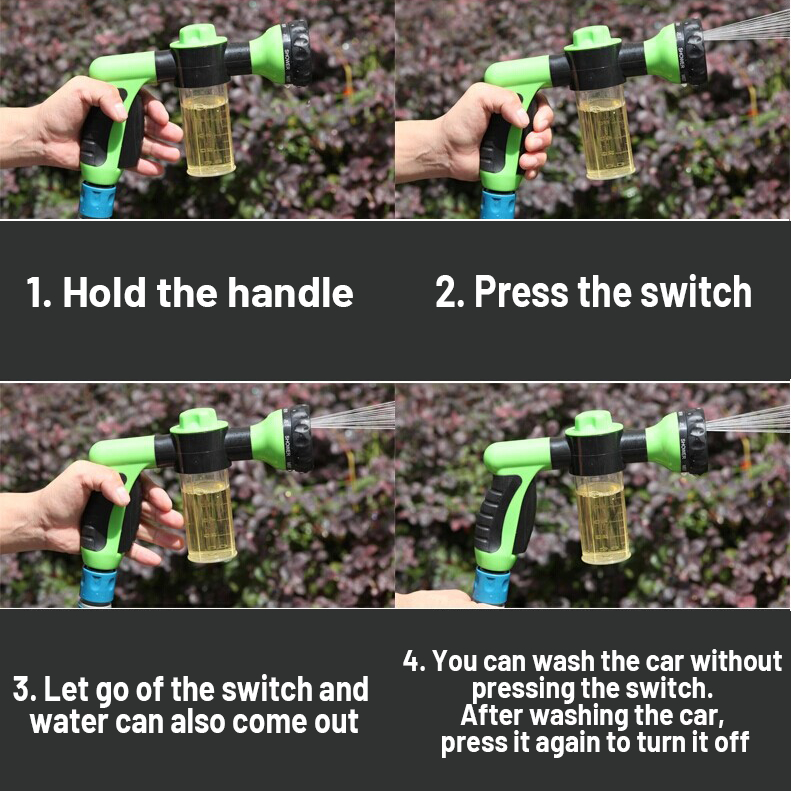 SHOWER

SHOWER

1. Hold the handle

2. Press the switch

SHOWER

SHOWER

3. Let go of the switch and water can also come out

4. You can wash the car without pressing the switch.
After washing the car, press it again to turn it off