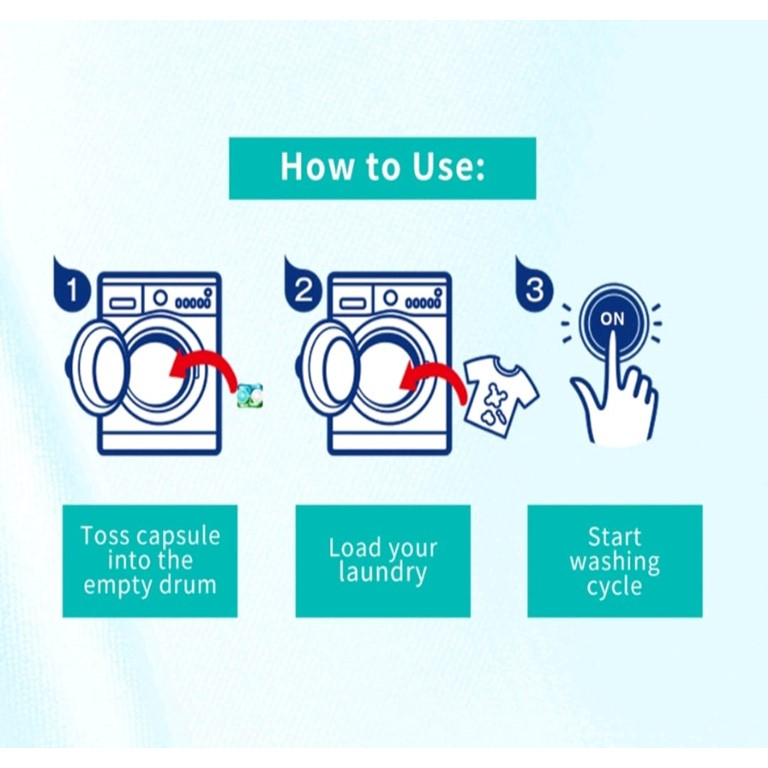 How to Use:

1

2

3

ON

Toss capsule into the empty drum

Load your laundry

Start washing cycle