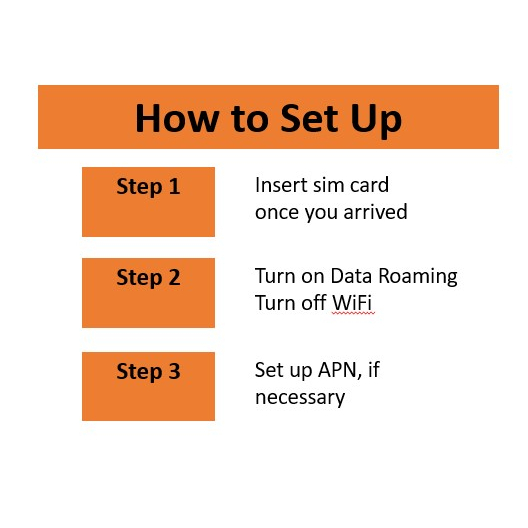 How to Set Up

Step 1

Insert sim card once you arrived

Step 2

Turn on Data Roaming
Turn off WiFi

Step 3

Set up APN, if necessary