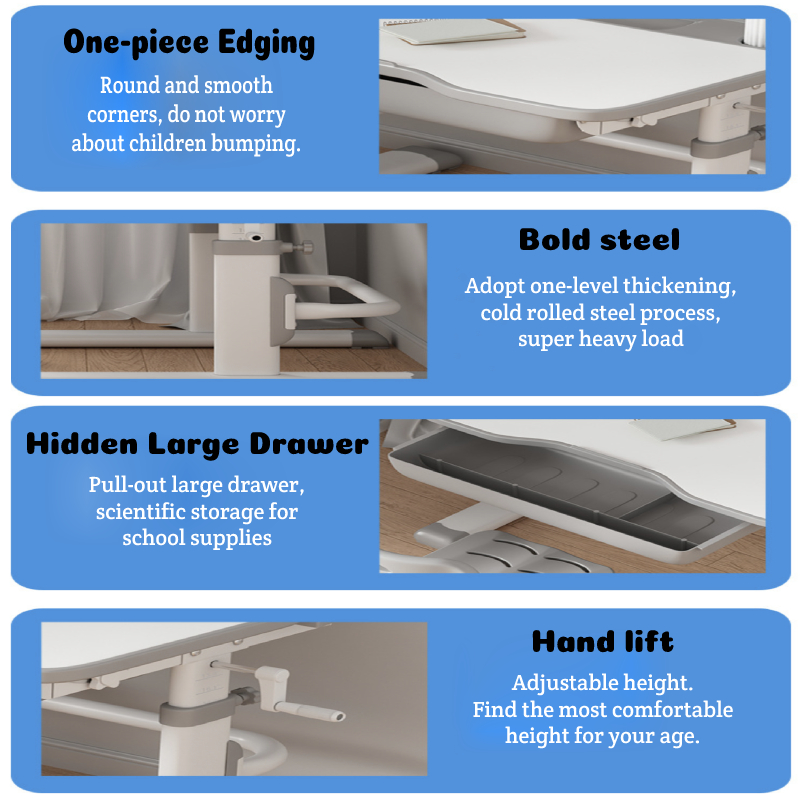 One-piece Edging

Round and smooth corners, do not worry about children bumping.

Bold steel

Adopt one-level thickening, cold rolled steel process, super heavy load

Hidden Large Drawer

Pull-out large drawer, scientific storage for school supplies

Hand lift

Adjustable height. Find the most comfortable height for your age.