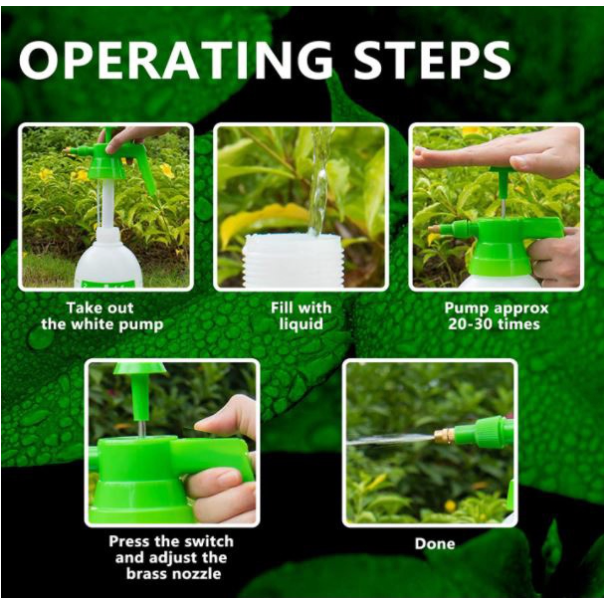 OPERATING STEPS

Take out the white pump

Fill with liquid

Pump approx 20-30 times

Press the switch and adjust the brass nozzle

Done