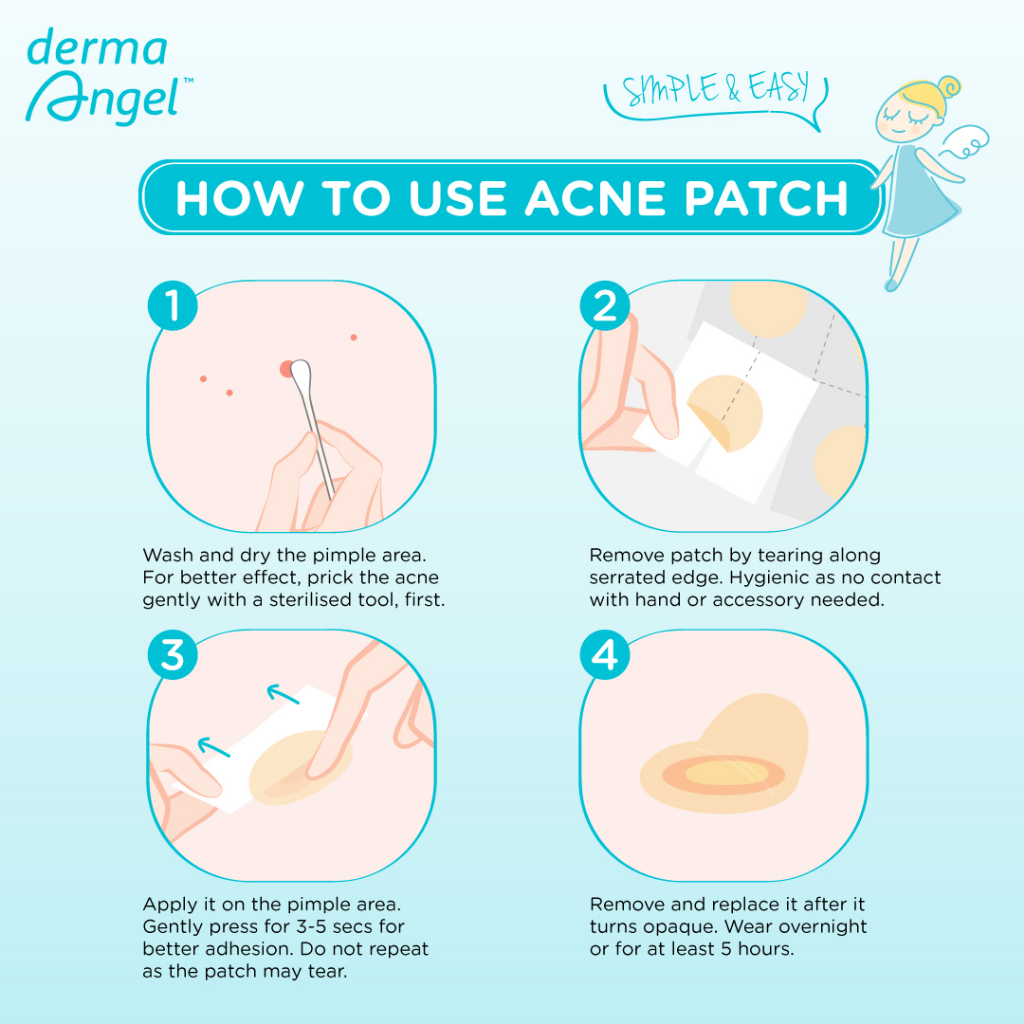 derma Angel™

SIMPLE & EASY

HOW TO USE ACNE PATCH

1

Wash and dry the pimple area. For better effect, prick the acne gently with a sterilised tool, first.

2

Remove patch by tearing along serrated edge. Hygienic as no contact with hand or accessory needed.

3

Apply it on the pimple area. Gently press for 3-5 secs for better adhesion. Do not repeat as the patch may tear.

4

Remove and replace it after it turns opaque. Wear overnight or for at least 5 hours.