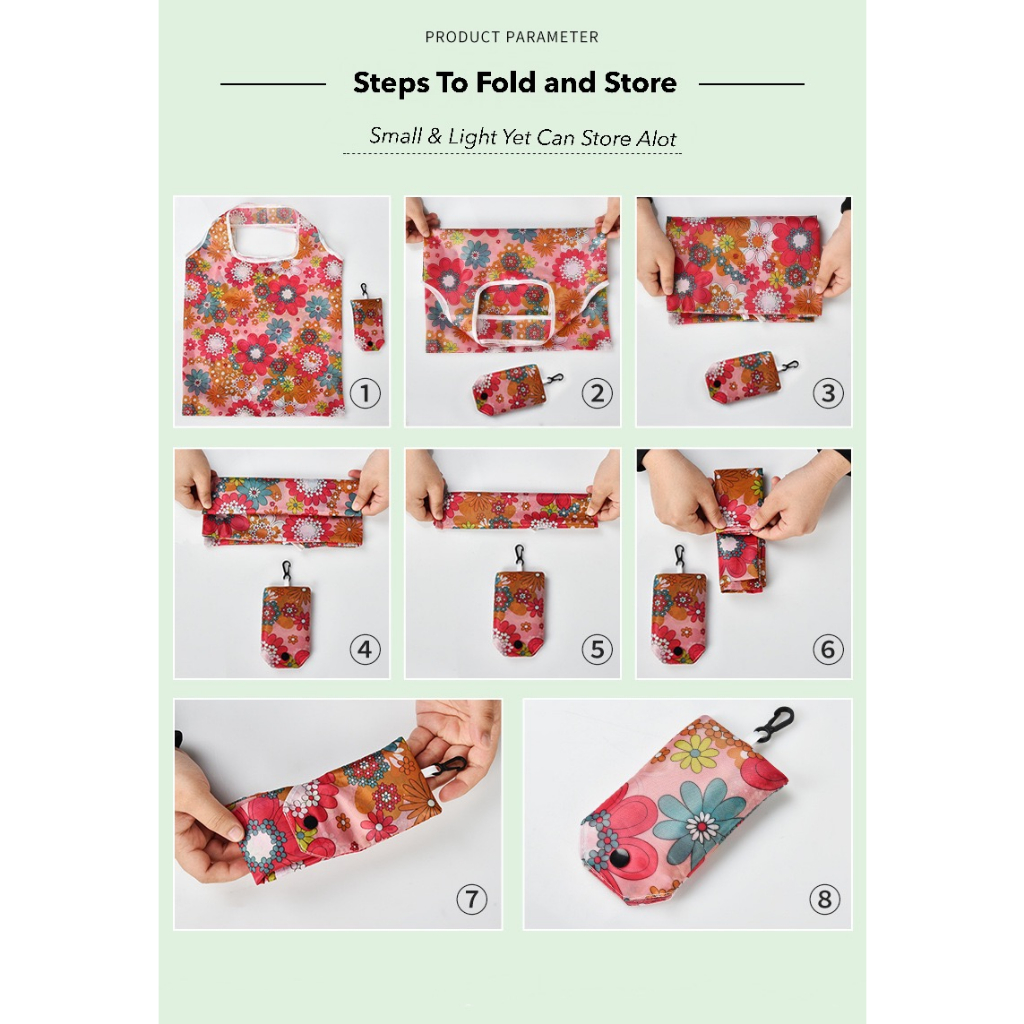 PRODUCT PARAMETER

Steps To Fold and Store

Small & Light Yet Can Store Alot

①

②

③

④

⑤

⑥

⑦

⑧