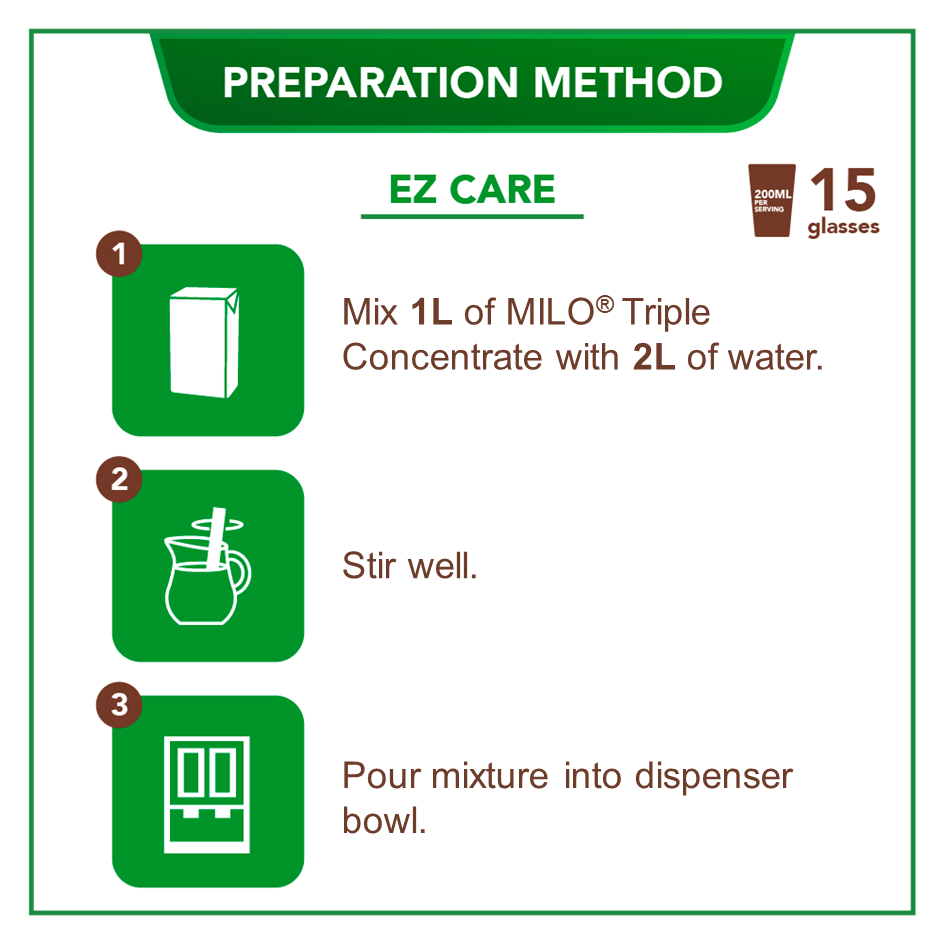 PREPARATION METHOD

EZ CARE

200ML PER SERVING 15 glasses

1

Mix 1L of MILO® Triple Concentrate with 2L of water.

2

Stir well.

3

Pour mixture into dispenser bowl.