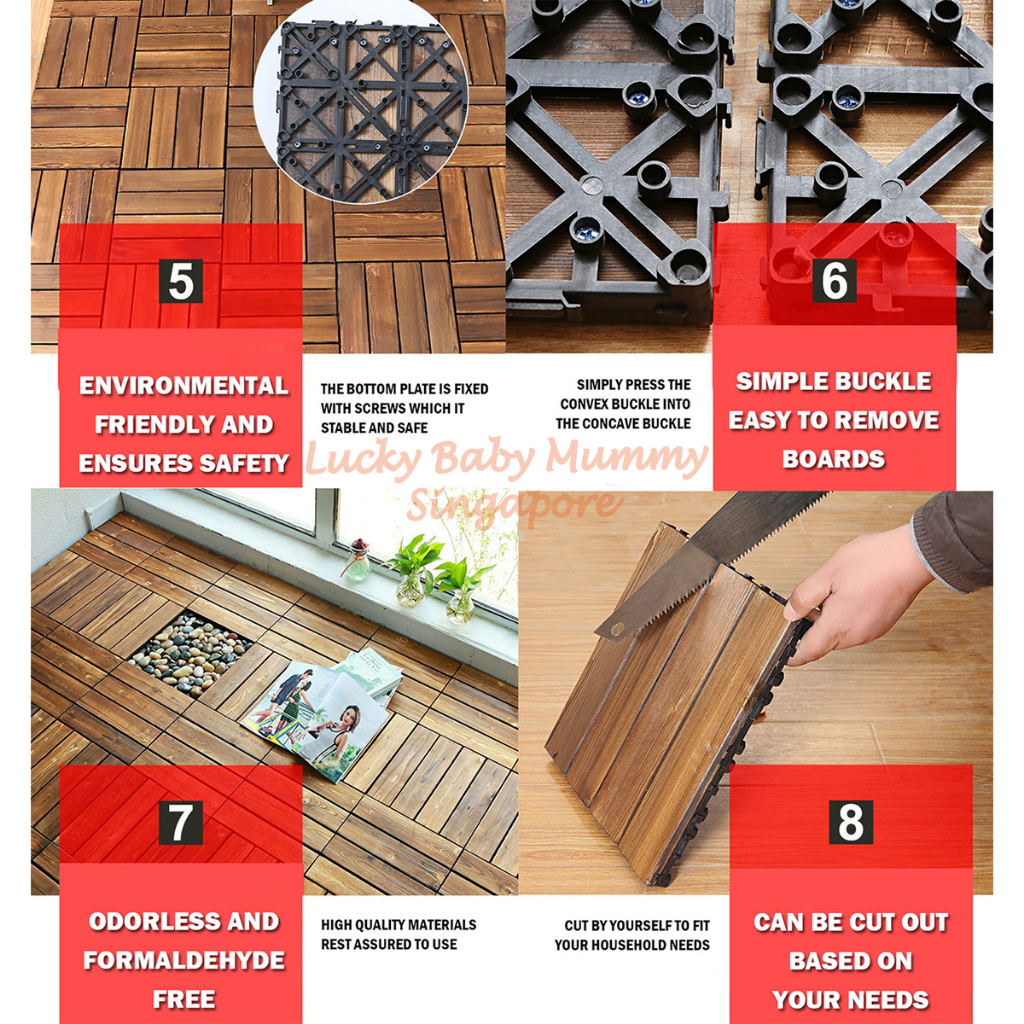 5

ENVIRONMENTAL FRIENDLY AND ENSURES SAFETY

THE BOTTOM PLATE IS FIXED WITH SCREWS WHICH IT STABLE AND SAFE

6

SIMPLY PRESS THE CONVEX BUCKLE INTO THE CONCAVE BUCKLE

SIMPLE BUCKLE EASY TO REMOVE BOARDS

Lucky Baby Mummy Singapore

7

ODORLESS AND FORMALDEHYDE FREE

HIGH QUALITY MATERIALS REST ASSURED TO USE

8

CUT BY YOURSELF TO FIT YOUR HOUSEHOLD NEEDS

CAN BE CUT OUT BASED ON YOUR NEEDS