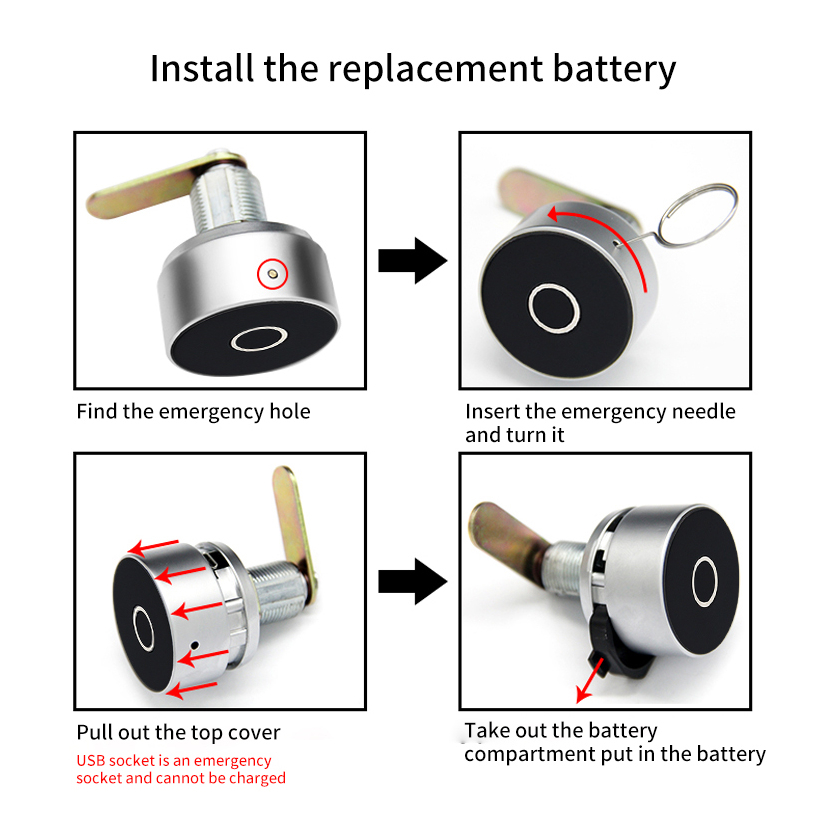 Install the replacement battery

Find the emergency hole

Insert the emergency needle and turn it

Pull out the top cover

USB socket is an emergency socket and cannot be charged

Take out the battery compartment put in the battery