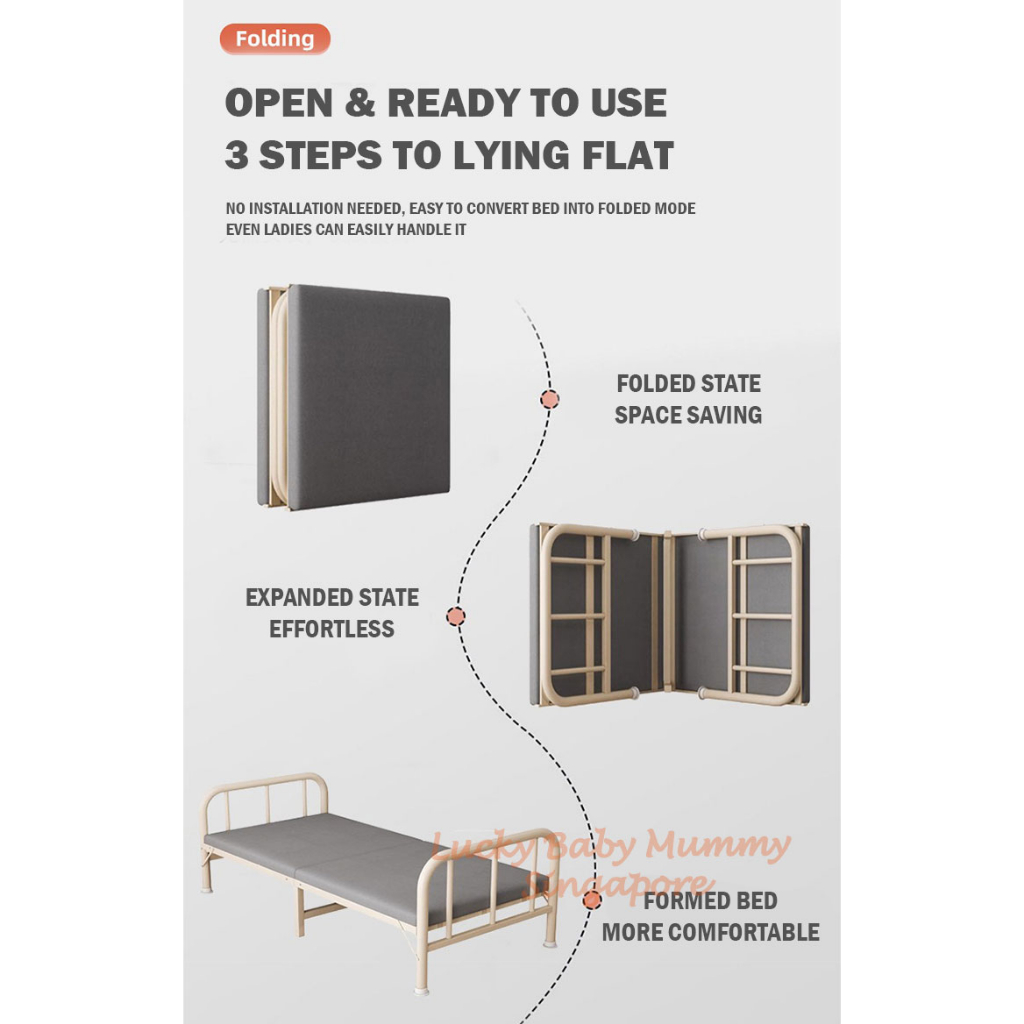 Folding

OPEN & READY TO USE
3 STEPS TO LYING FLAT

NO INSTALLATION NEEDED, EASY TO CONVERT BED INTO FOLDED MODE
EVEN LADIES CAN EASILY HANDLE IT

FOLDED STATE
SPACE SAVING

EXPANDED STATE
EFFORTLESS

Lucky Baby Mummy
Singapore

FORMED BED
MORE COMFORTABLE