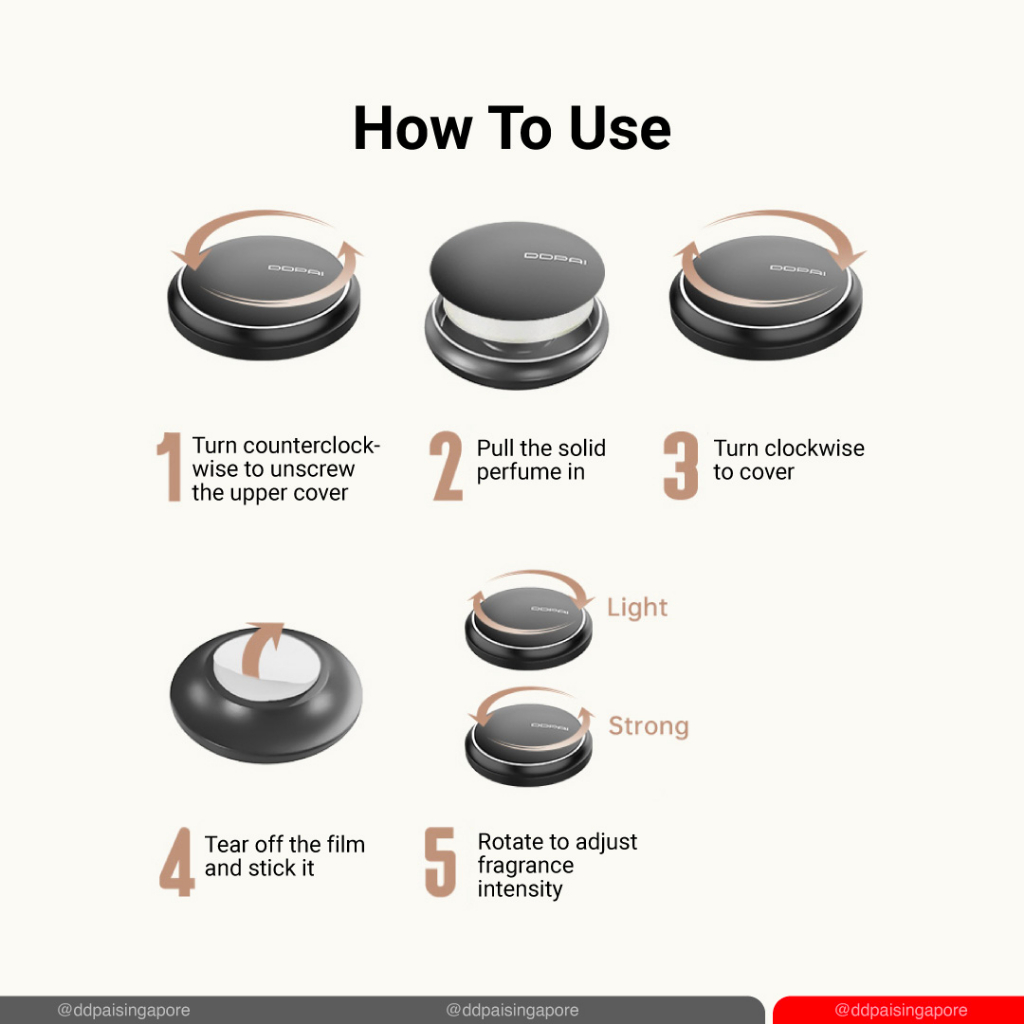 How To Use

DDPAI

DDPAI

DDPAI

1 Turn counterclockwise to unscrew the upper cover

2 Pull the solid perfume in

3 Turn clockwise to cover

DDPAI Light

DDPAI Strong

4 Tear off the film and stick it

5 Rotate to adjust fragrance intensity

@ddpaisingapore @ddpaisingapore @ddpaisingapore